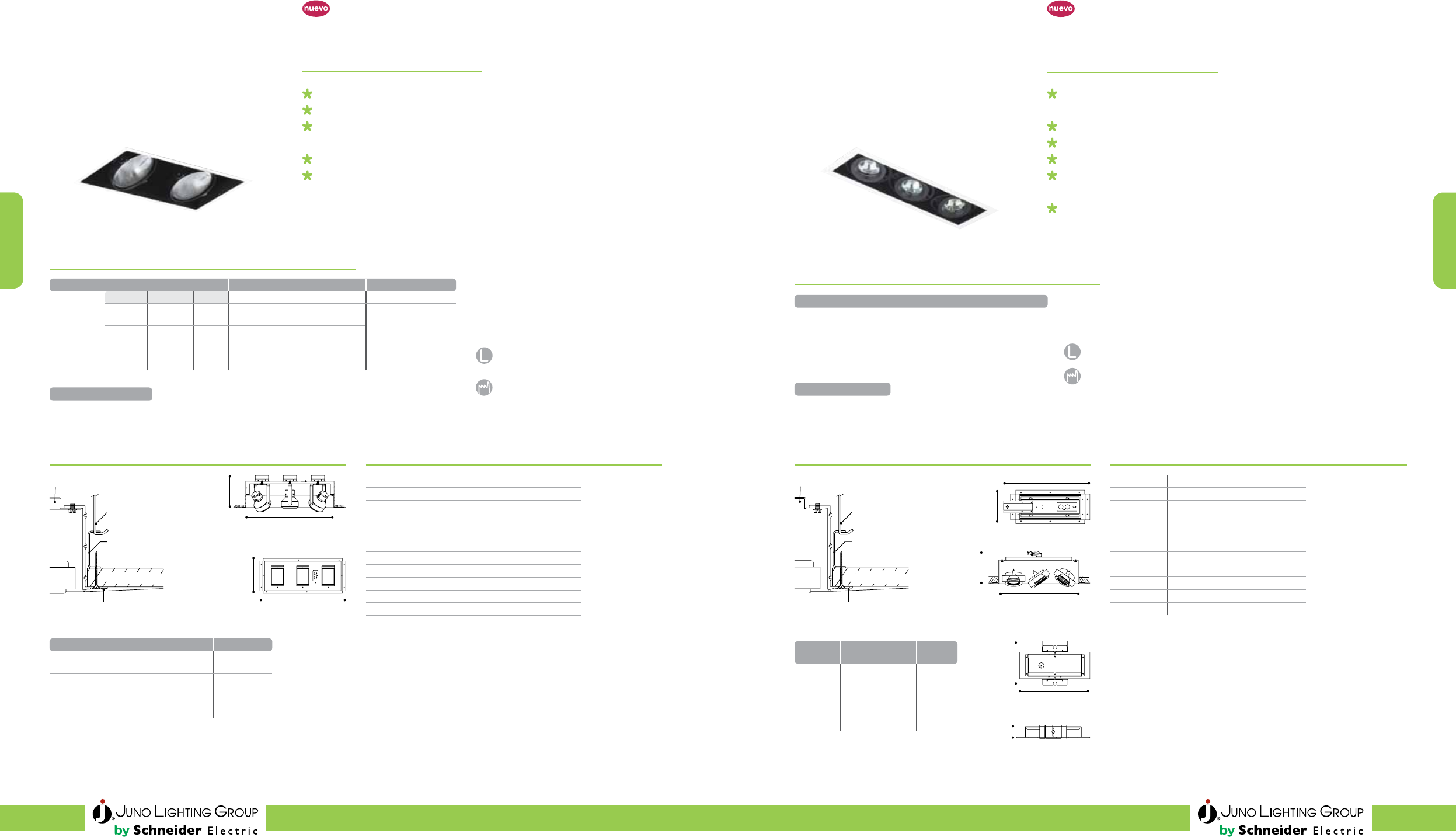 nuevo

nuevo

JUNO LIGHTING GROUP
by Schneider Electric

JUNO LIGHTING GROUP
by Schneider Electric