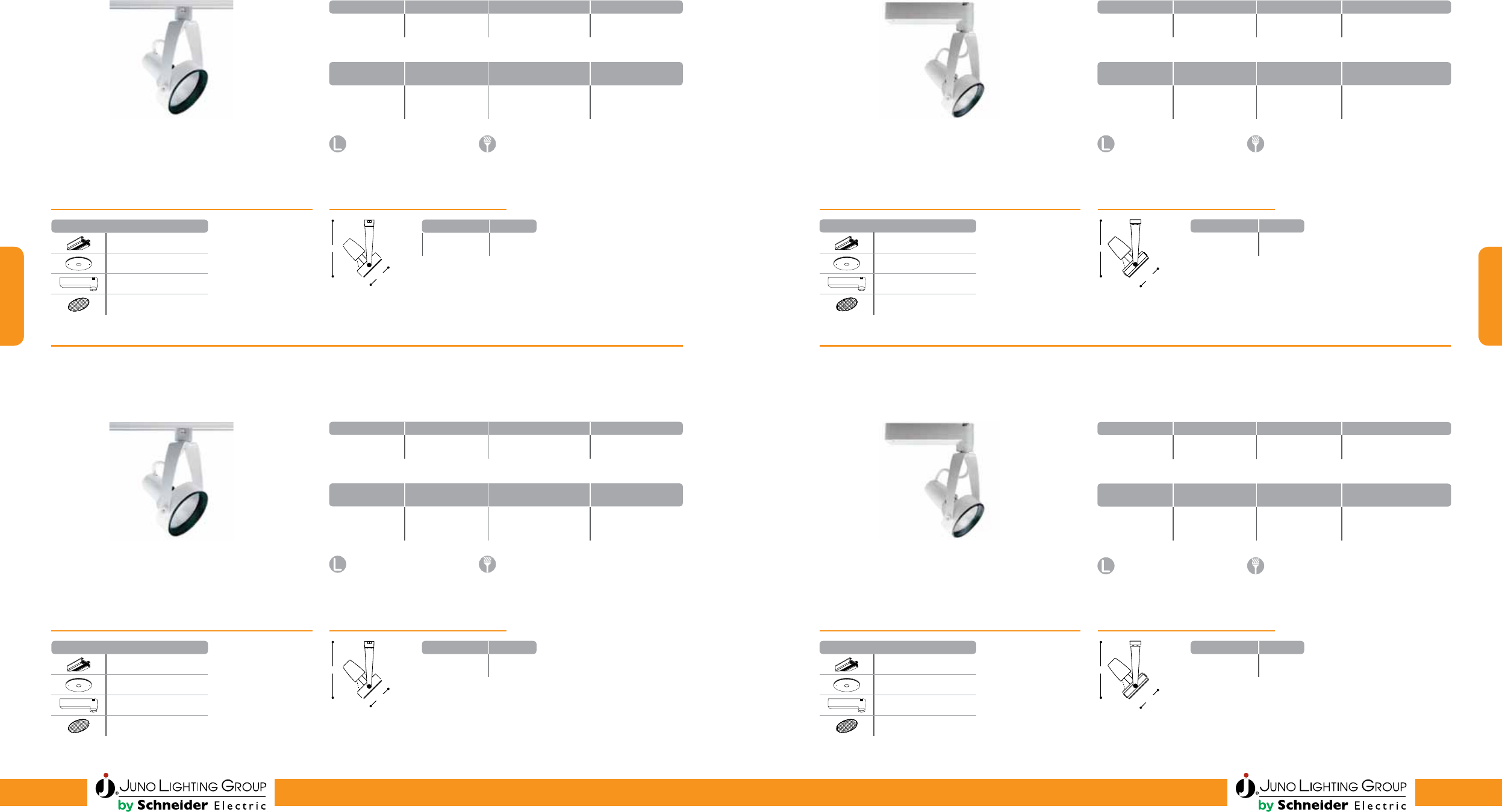 JUNO LIGHTING GROUP
by Schneider Electric

JUNO LIGHTING GROUP
by Schneider Electric