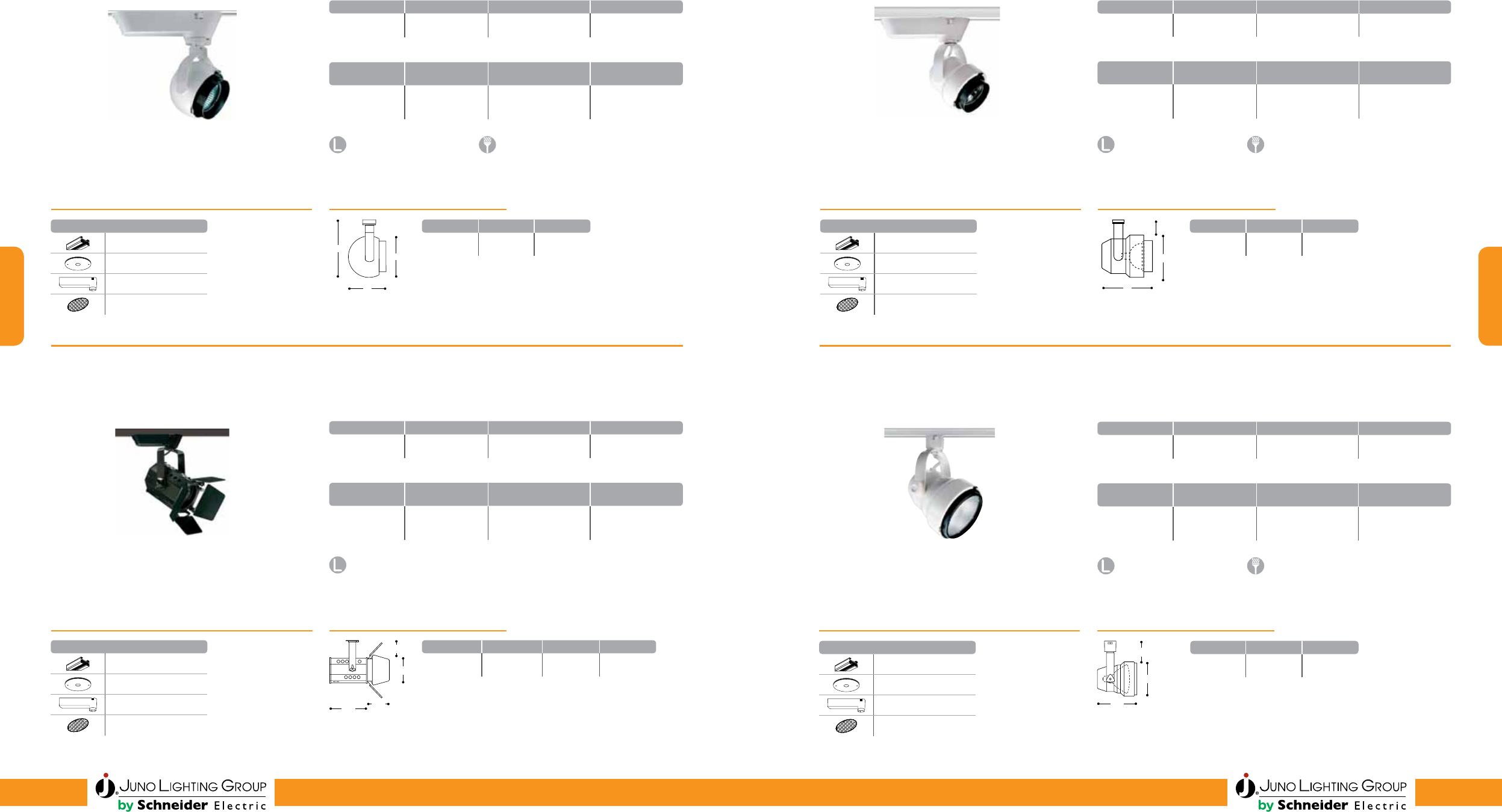 JUNO LIGHTING GROUP
by Schneider Electric

JUNO LIGHTING GROUP
by Schneider Electric