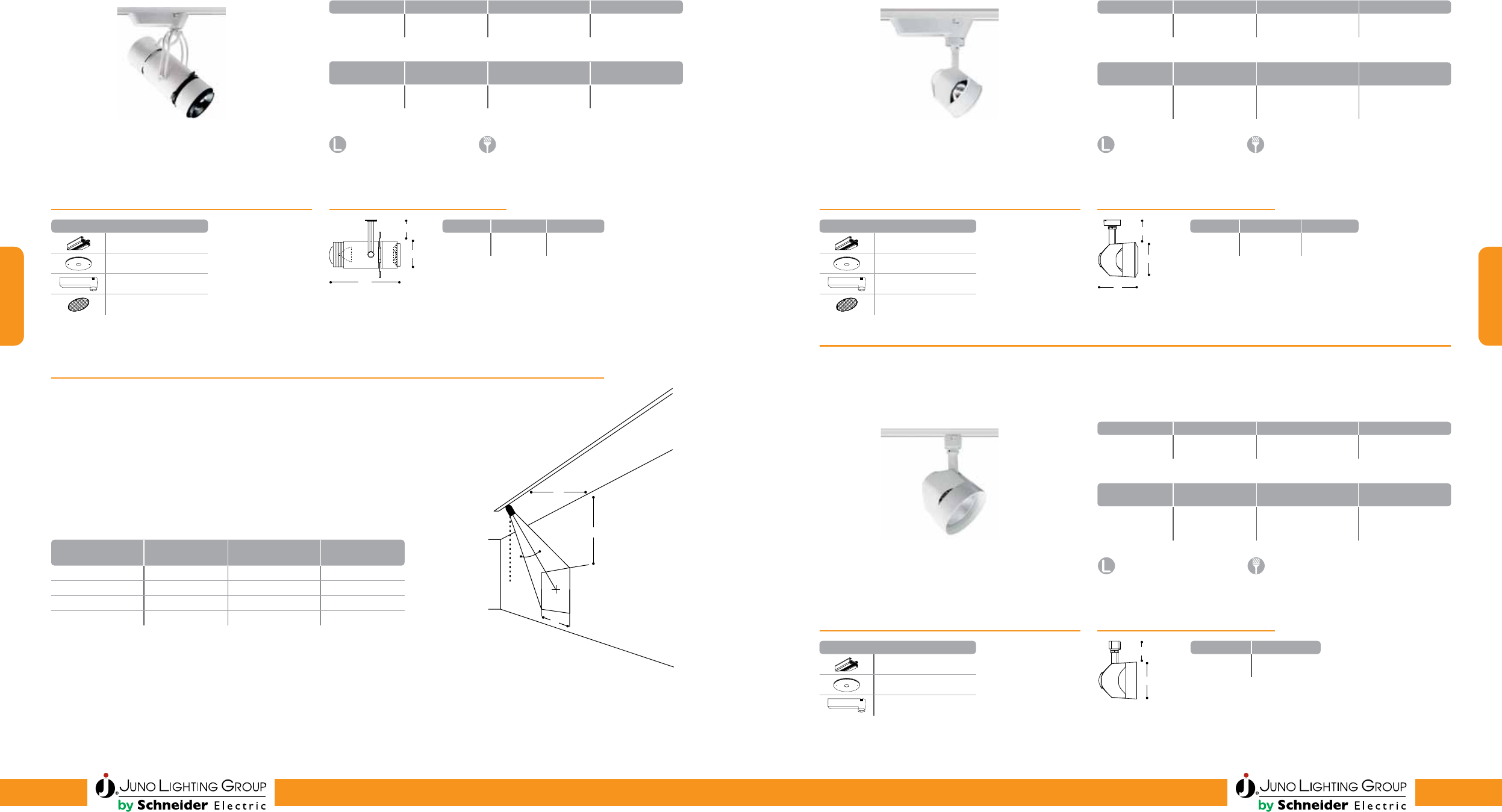 JUNO LIGHTING GROUP
by Schneider Electric

JUNO LIGHTING GROUP
by Schneider Electric