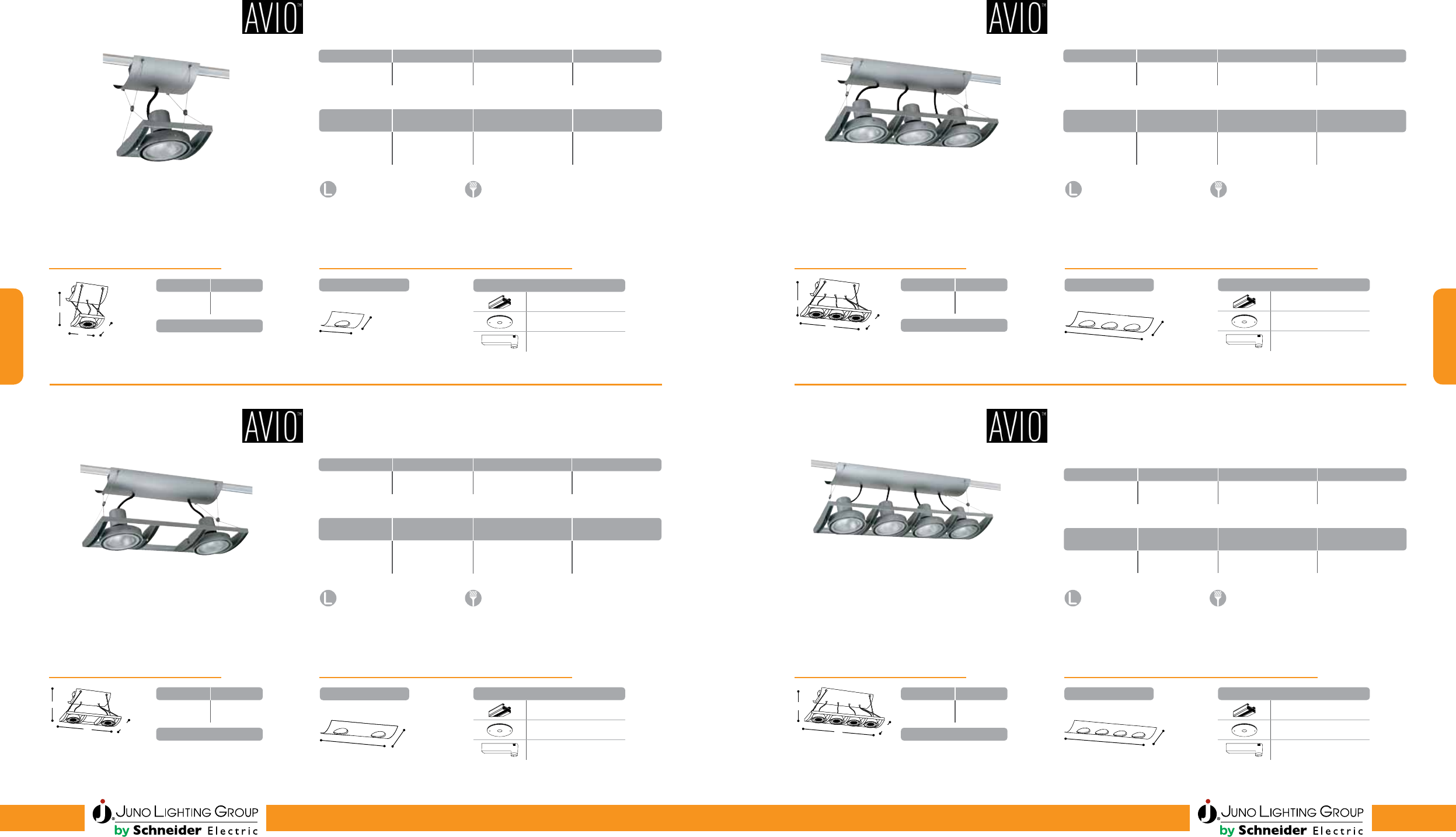 AVIO™

AVIO™

AVIO™

AVIO™

JUNO LIGHTING GROUP
by Schneider Electric

JUNO LIGHTING GROUP
by Schneider Electric