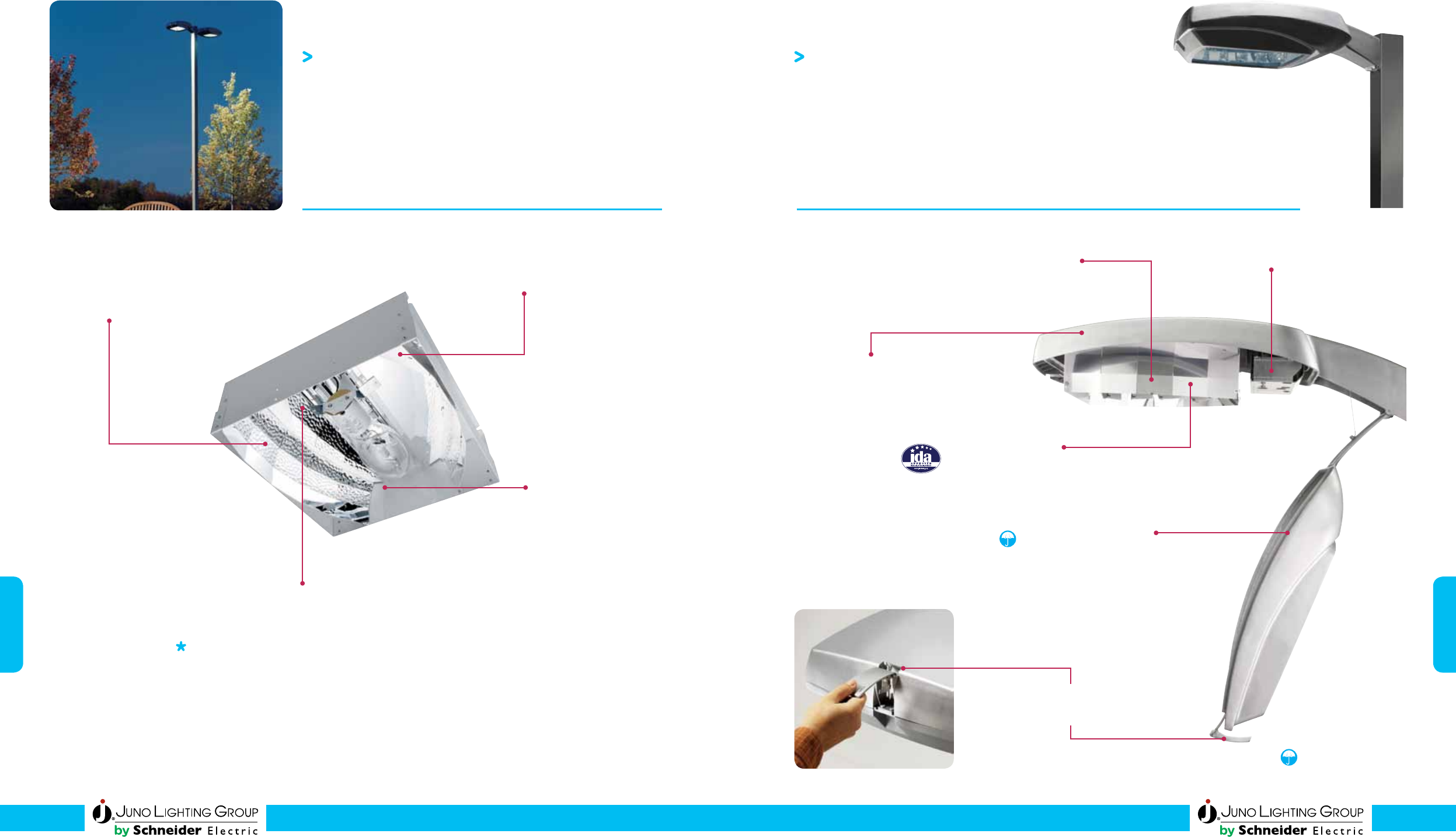 >

>

ida

JUNO LIGHTING GROUP
by Schneider Electric

JUNO LIGHTING GROUP
by Schneider Electric