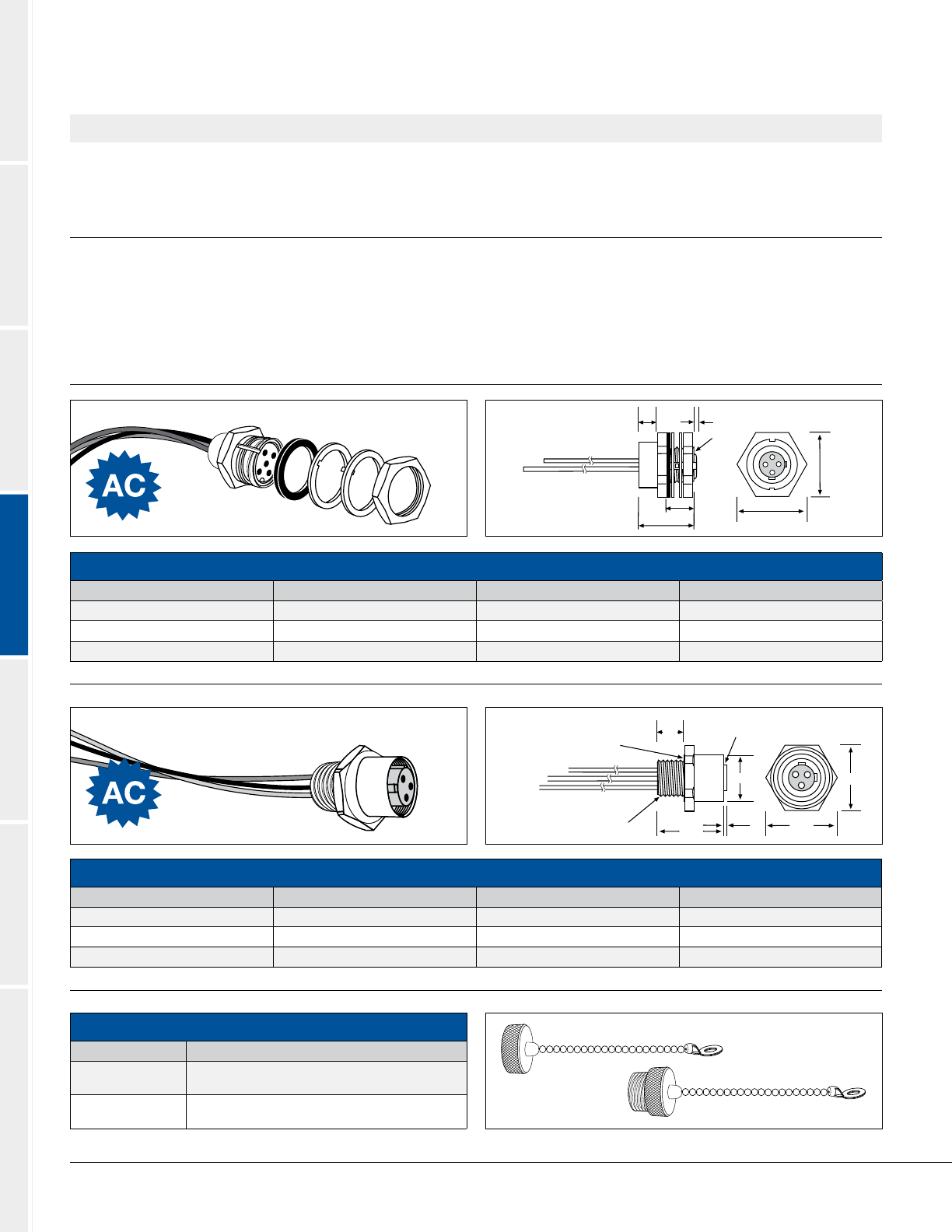 AC

AC