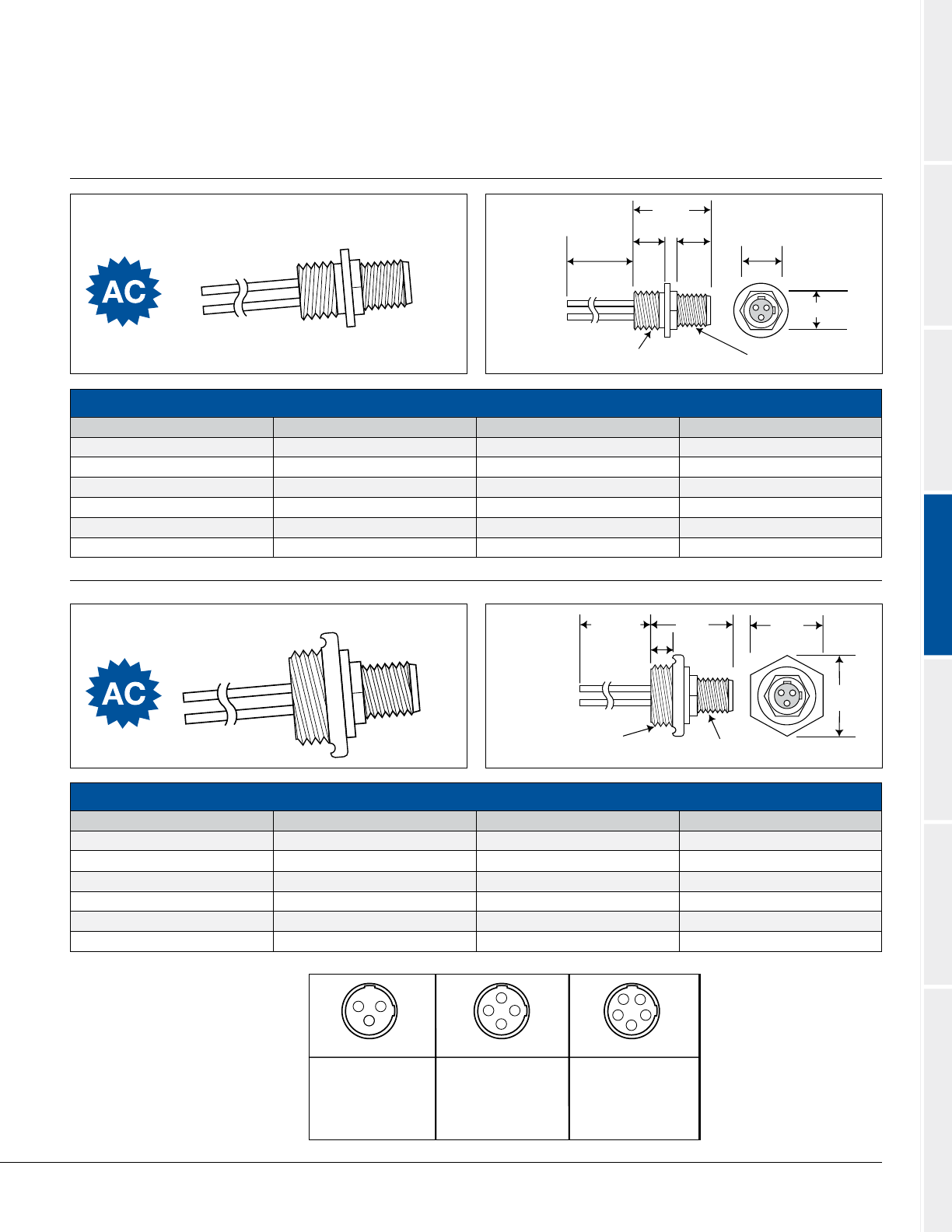 AC

AC