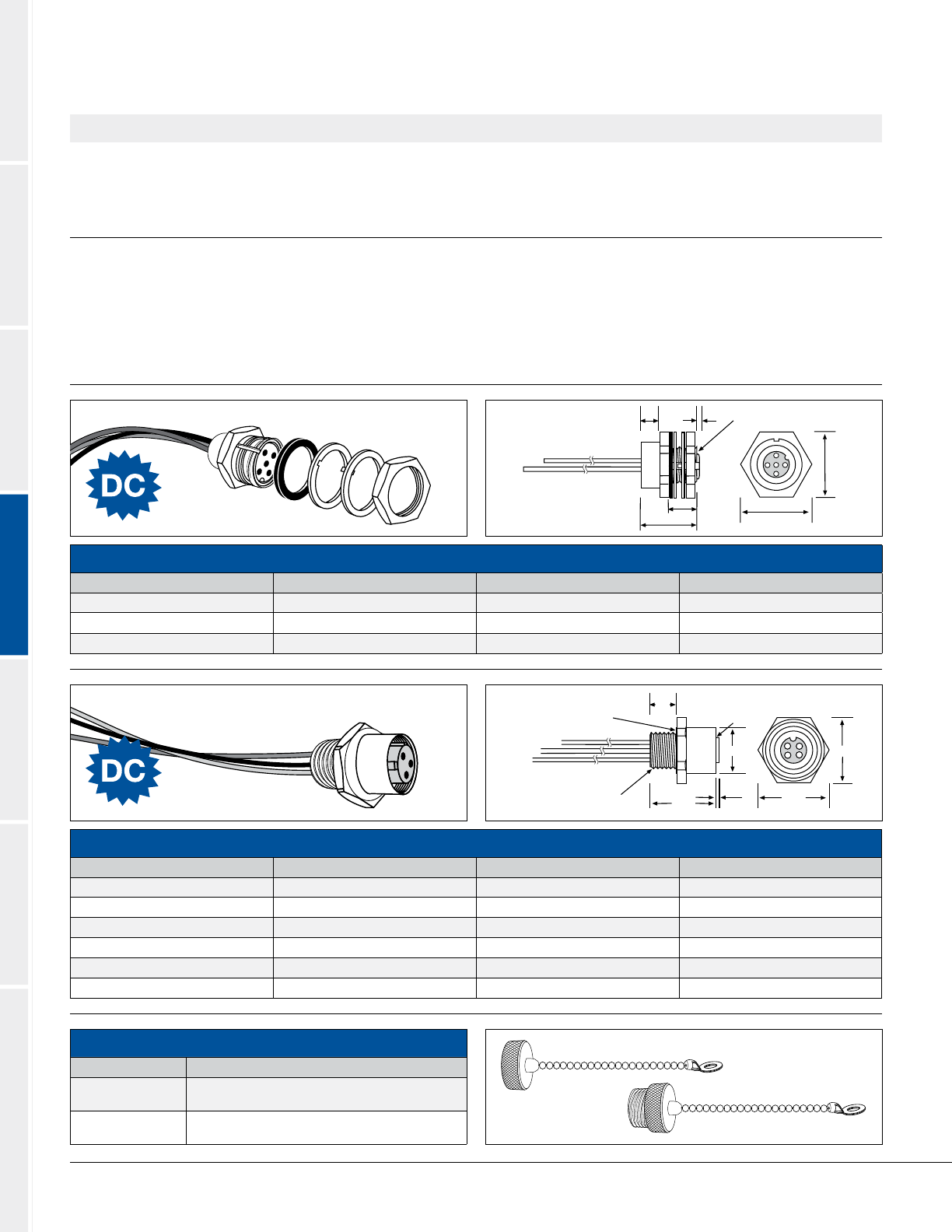 DC

DC