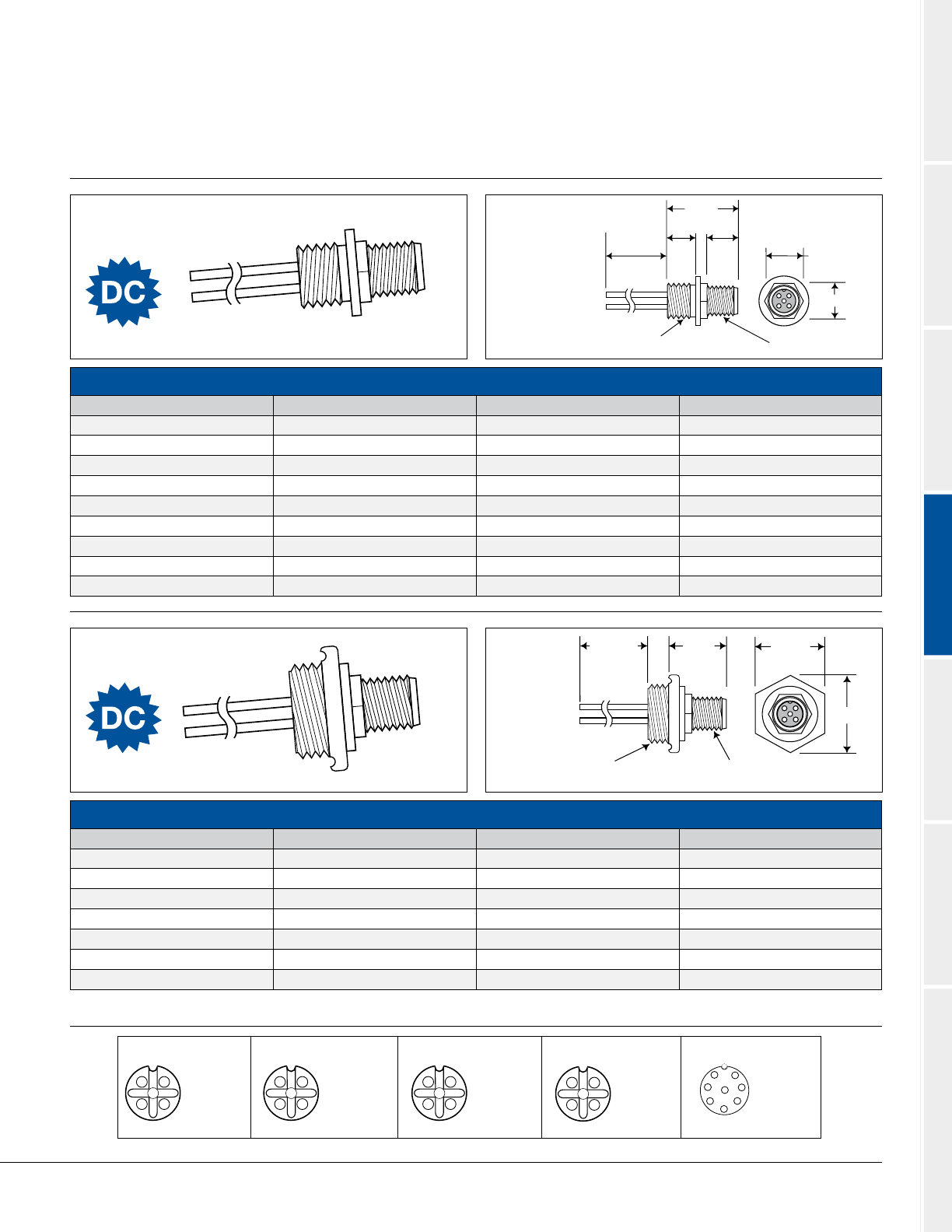 DC

DC