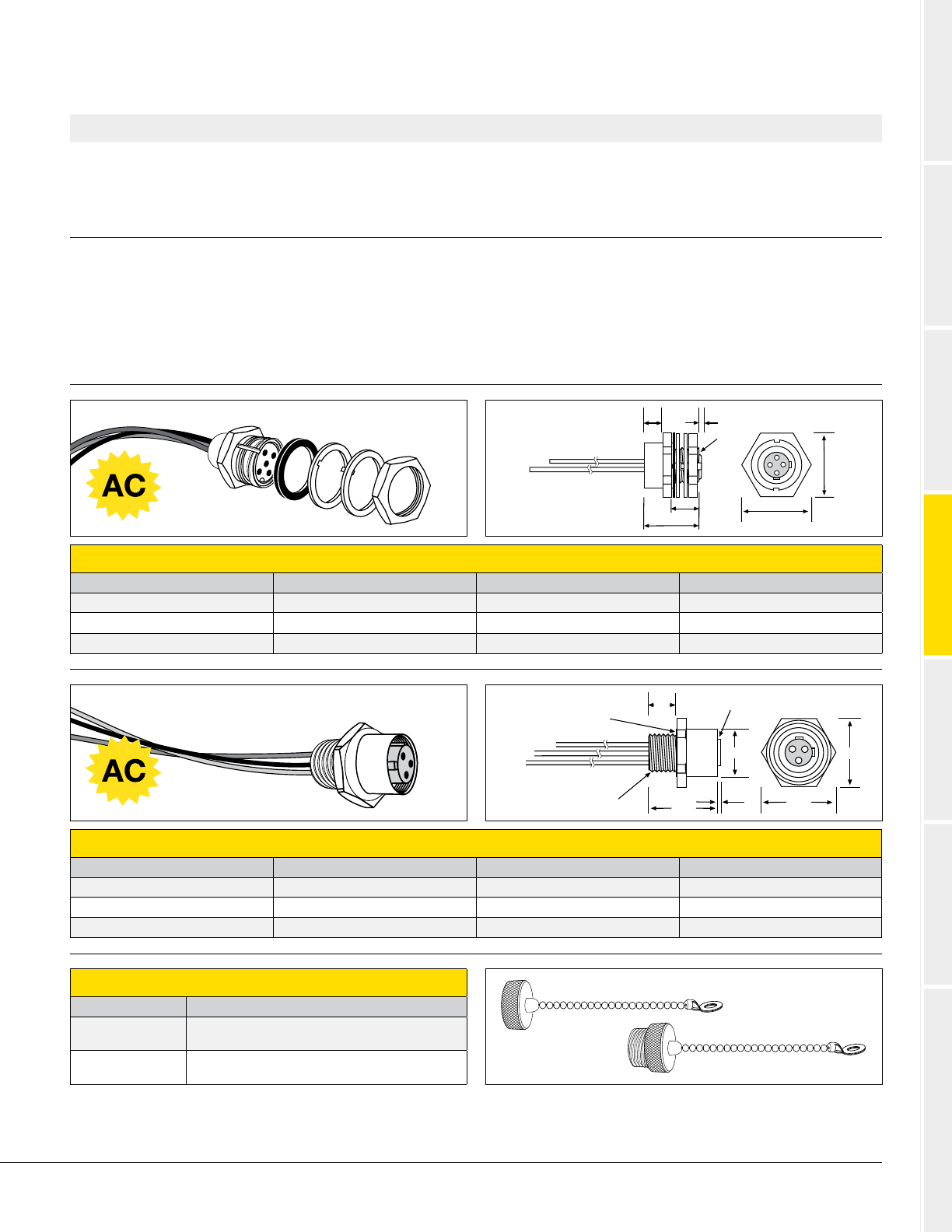 AC

AC