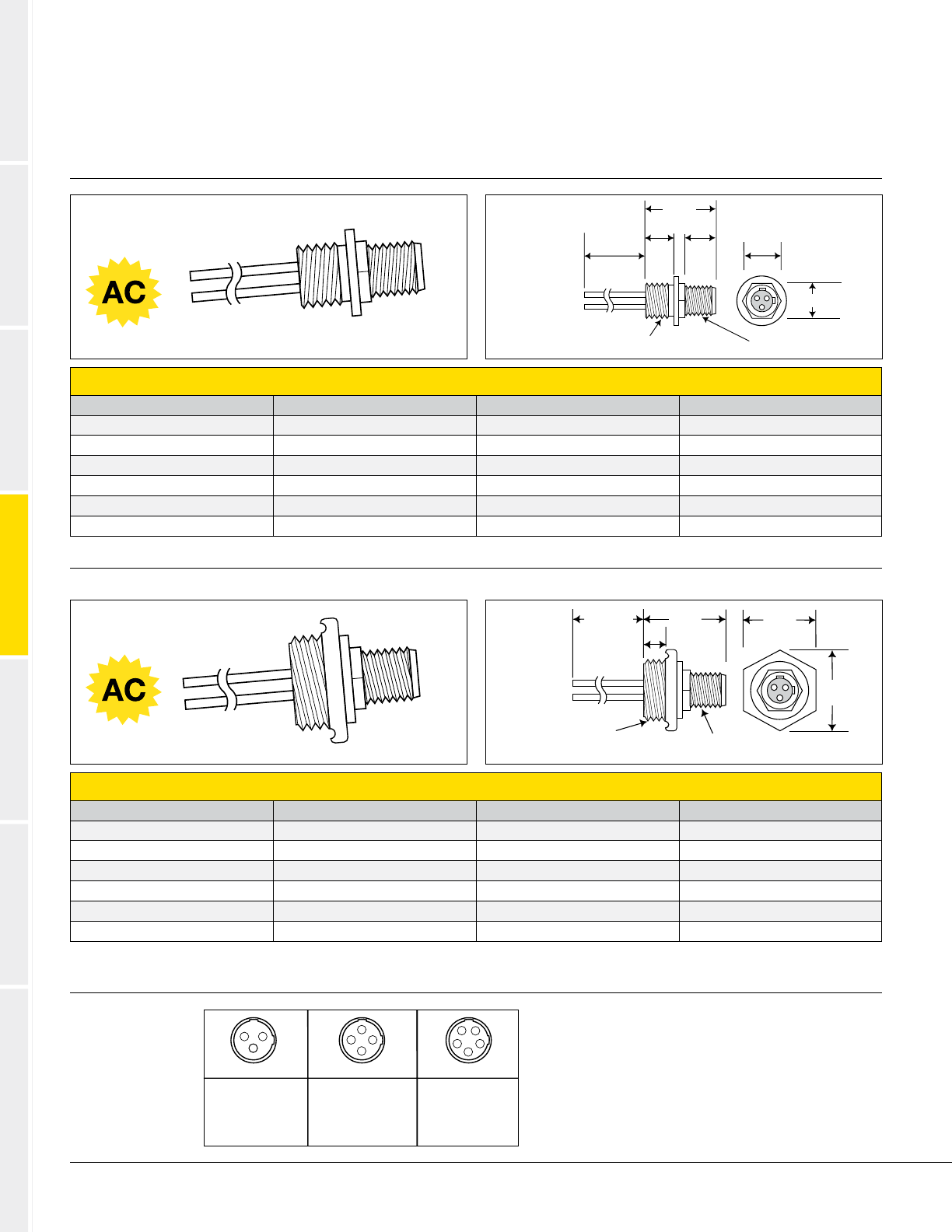 AC

AC