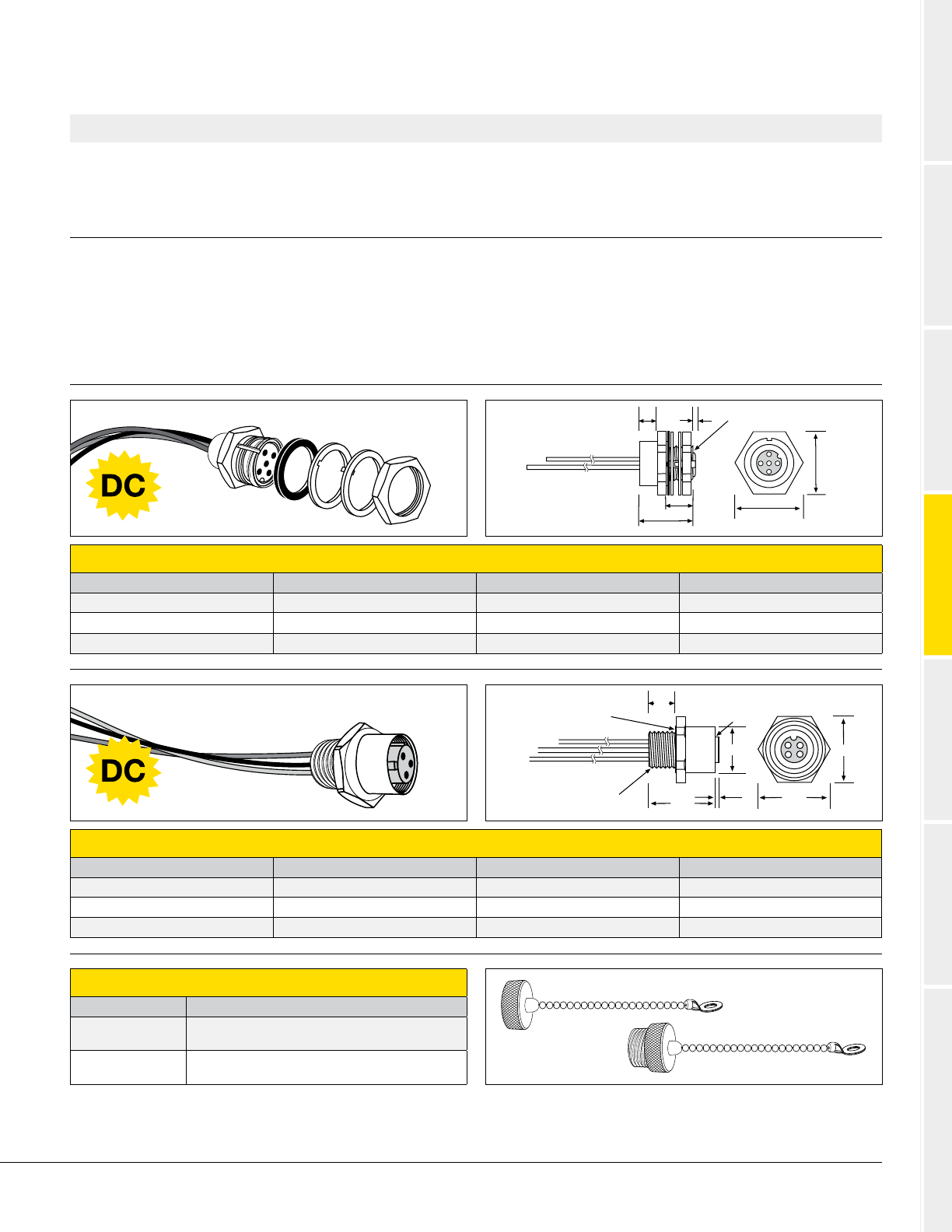 DC

DC