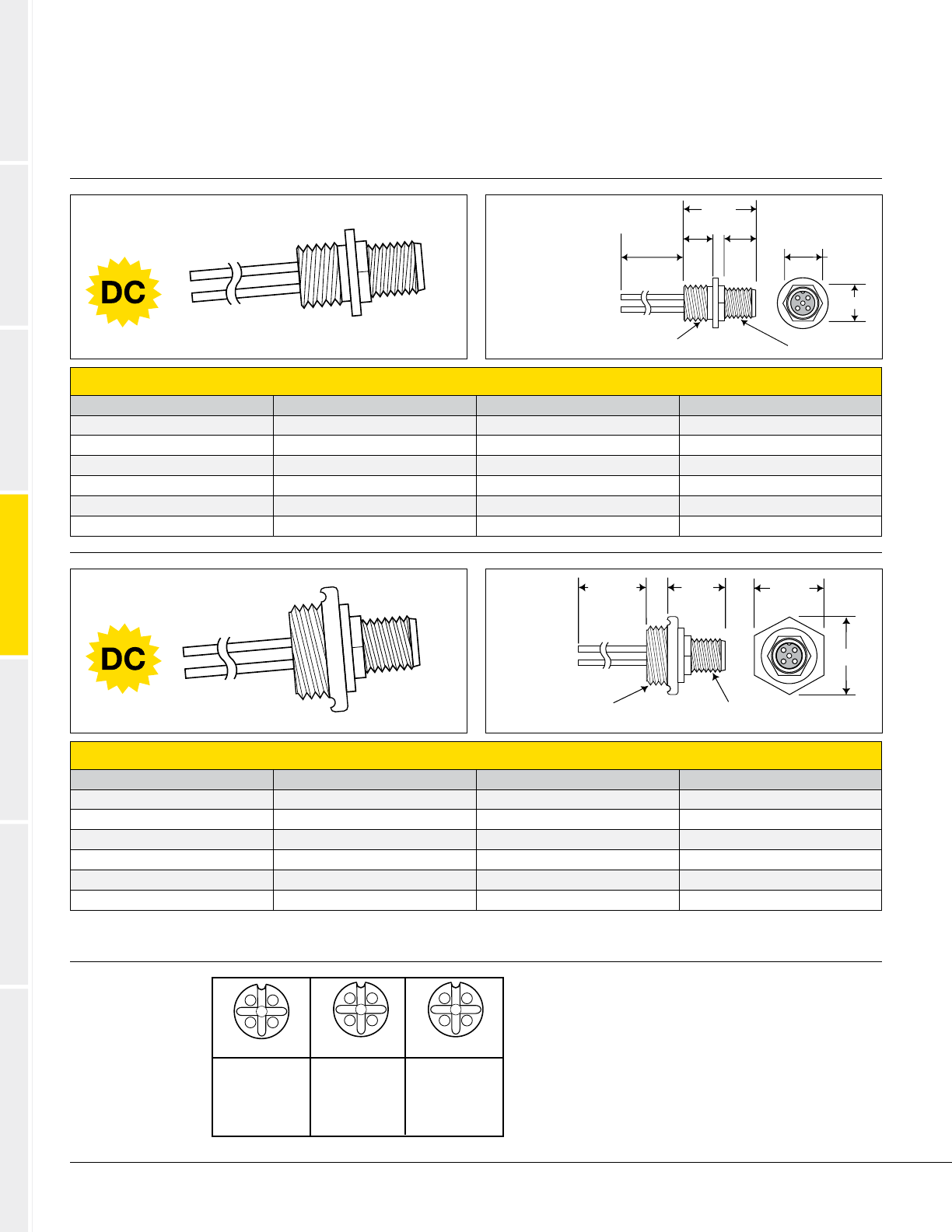 DC

DC