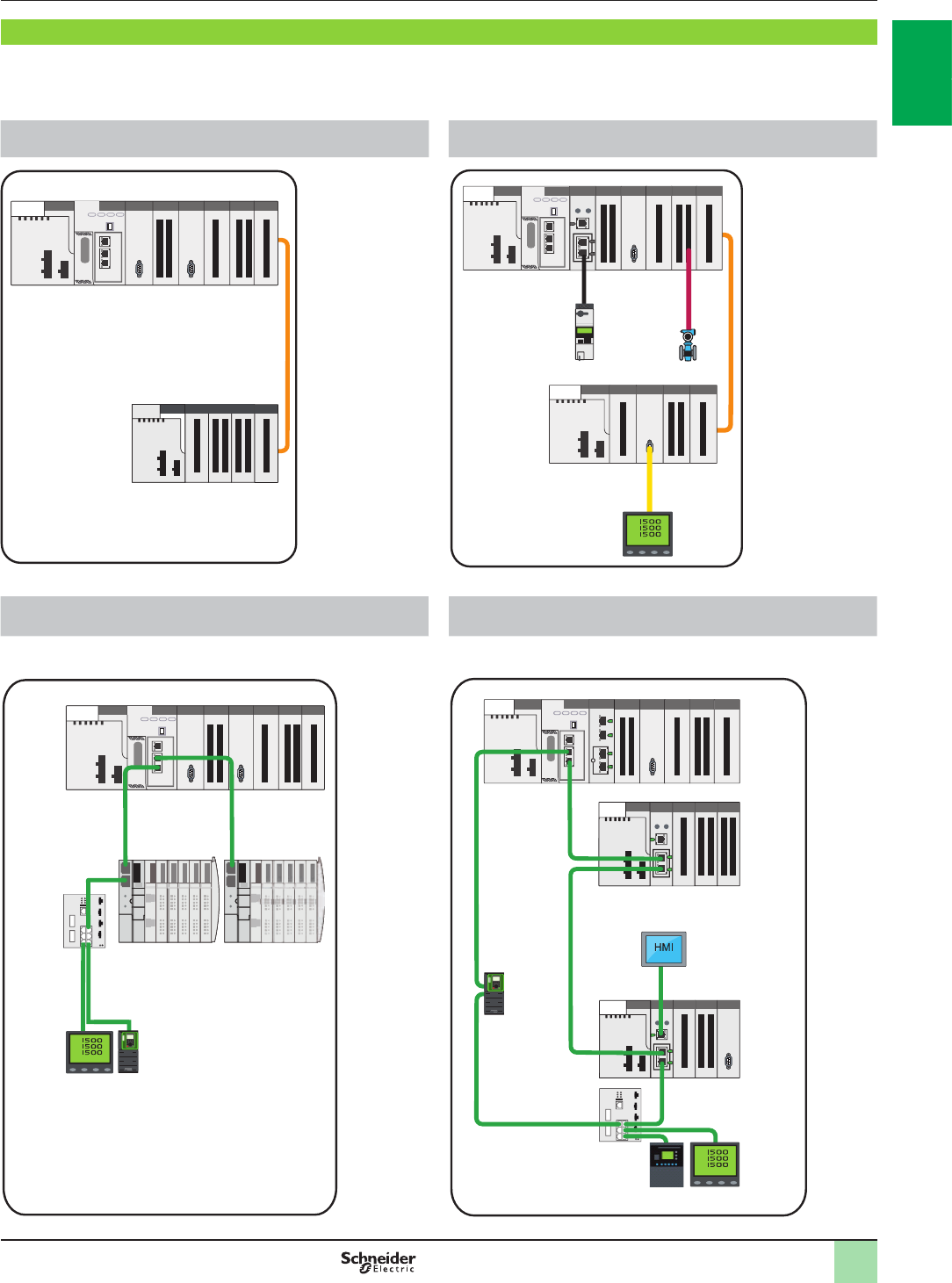 1500
1500
1500

1500
1500
1500

HMI

1500
1500
1500

Schneider Electric