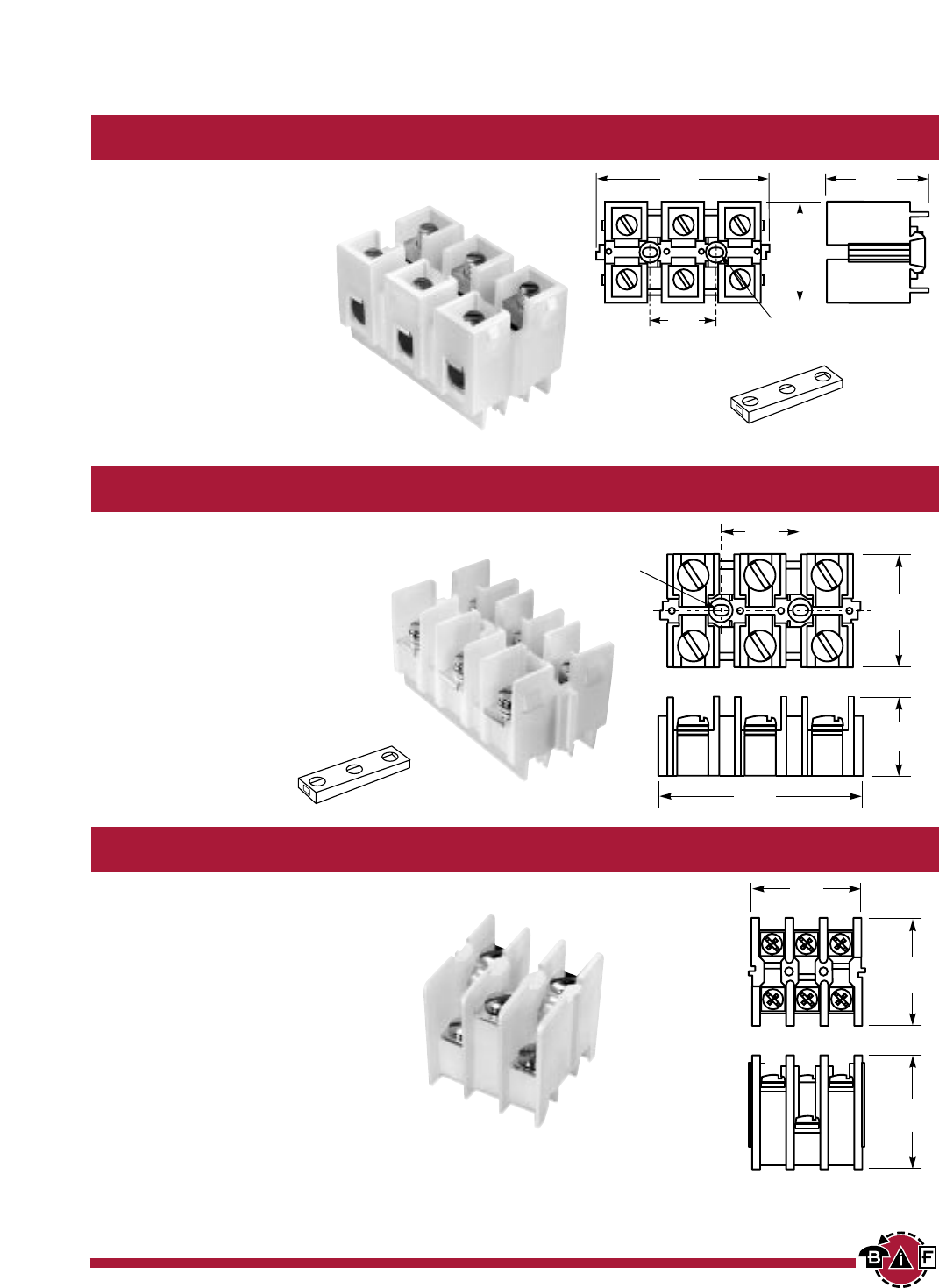 B i F