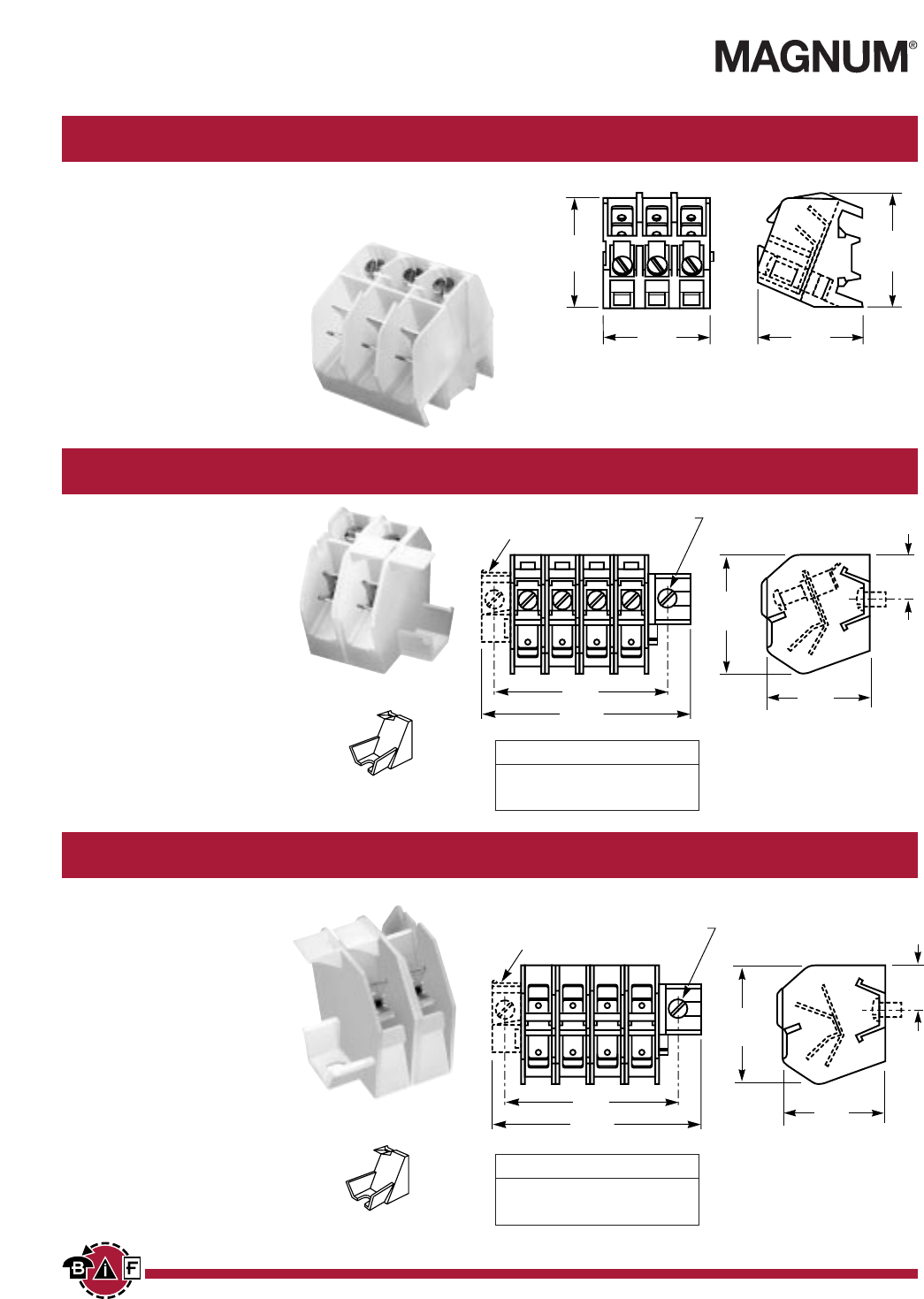 MAGNUM®

B i F