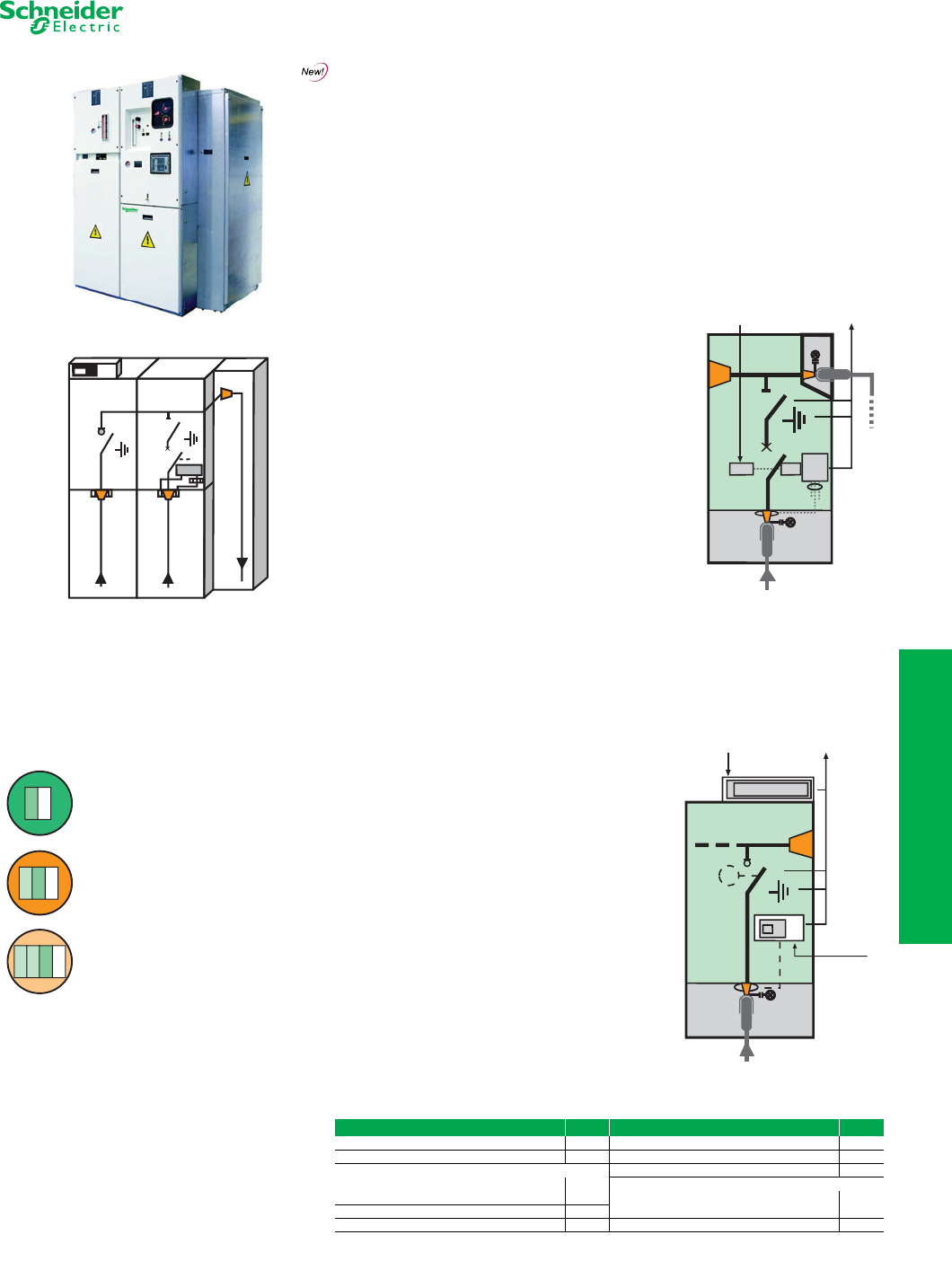 Schneider Electric

New!