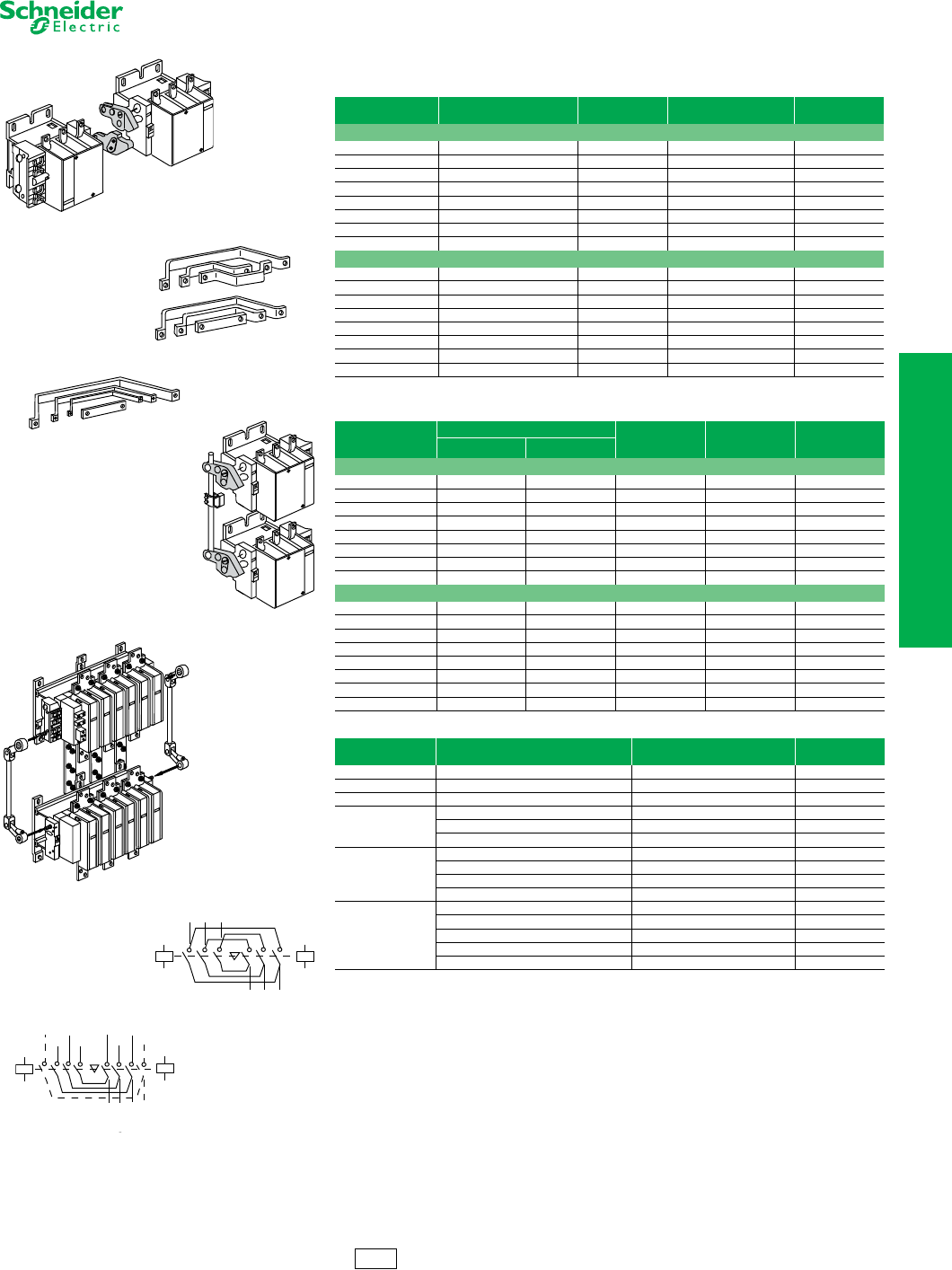 Schneider Electric