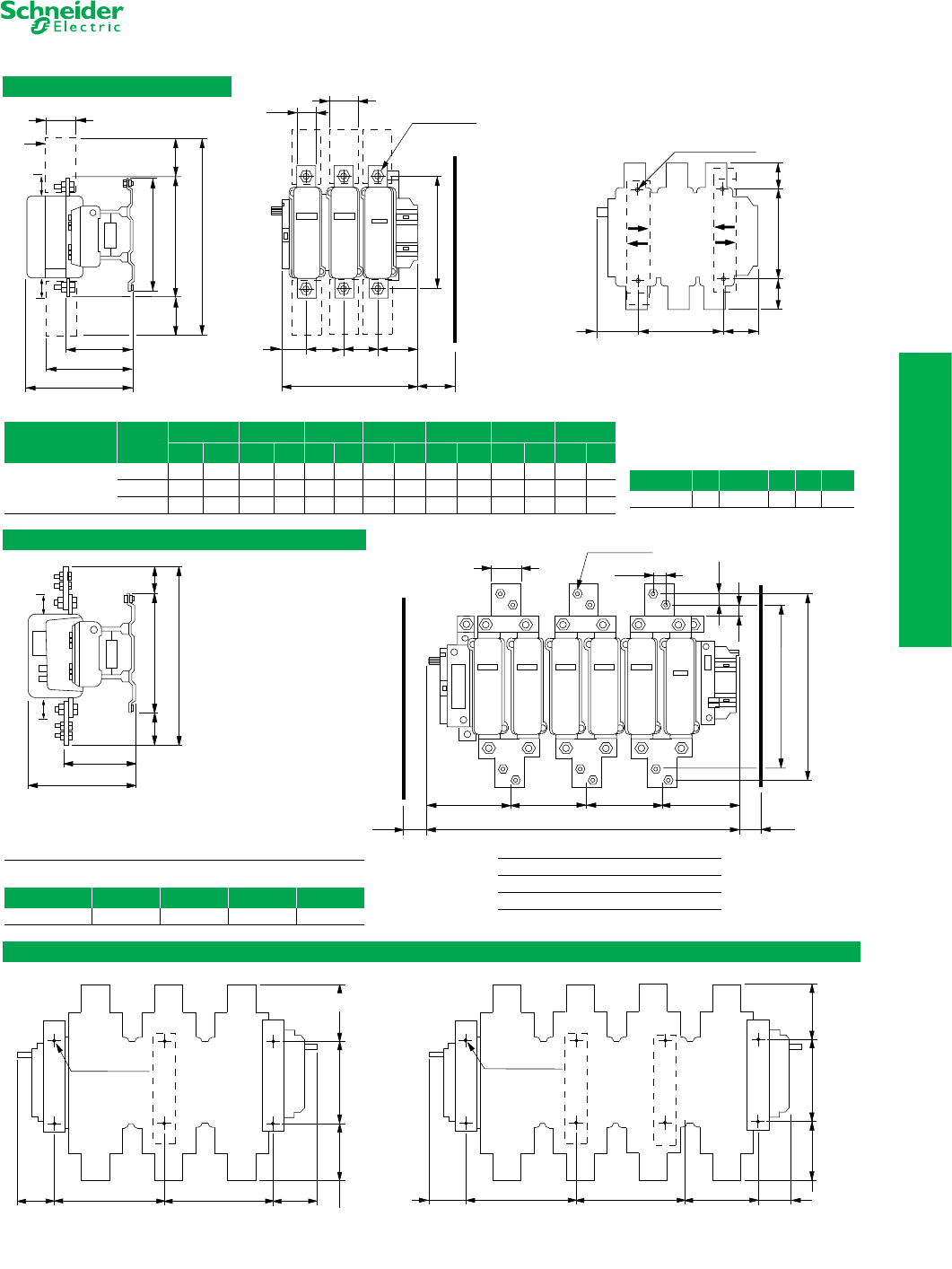 Schneider Electric