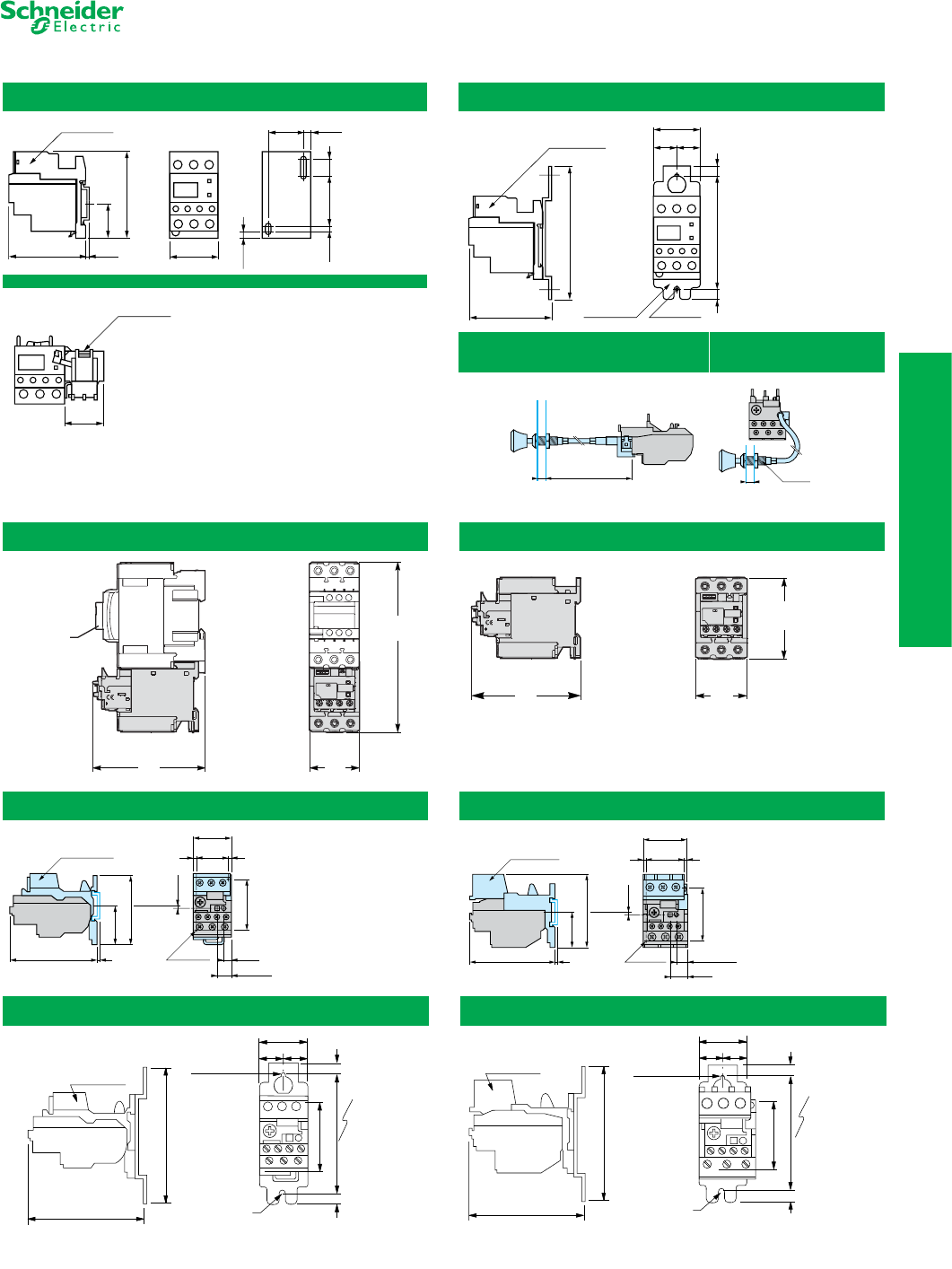 Schneider Electric