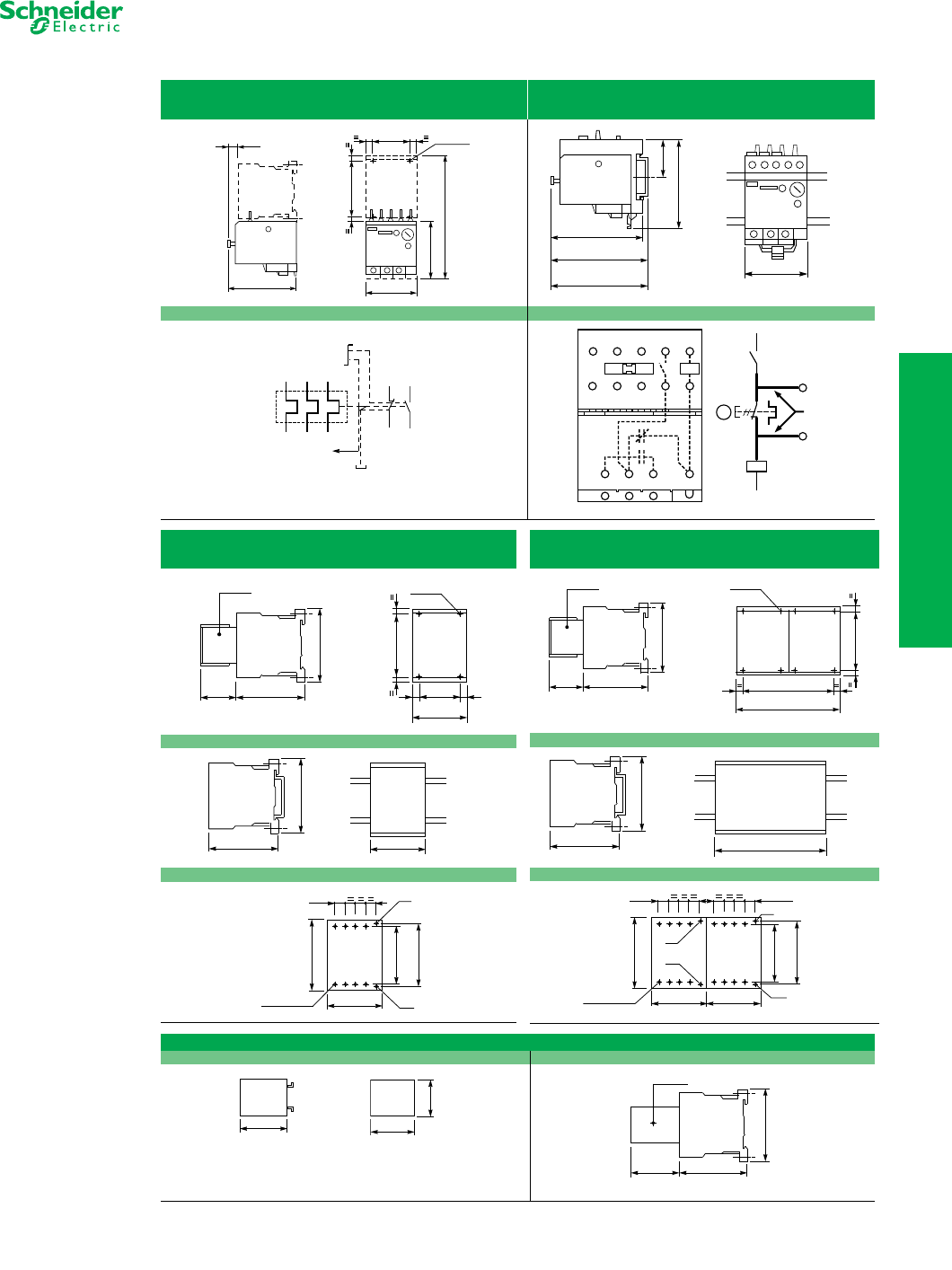 Schneider
Electric