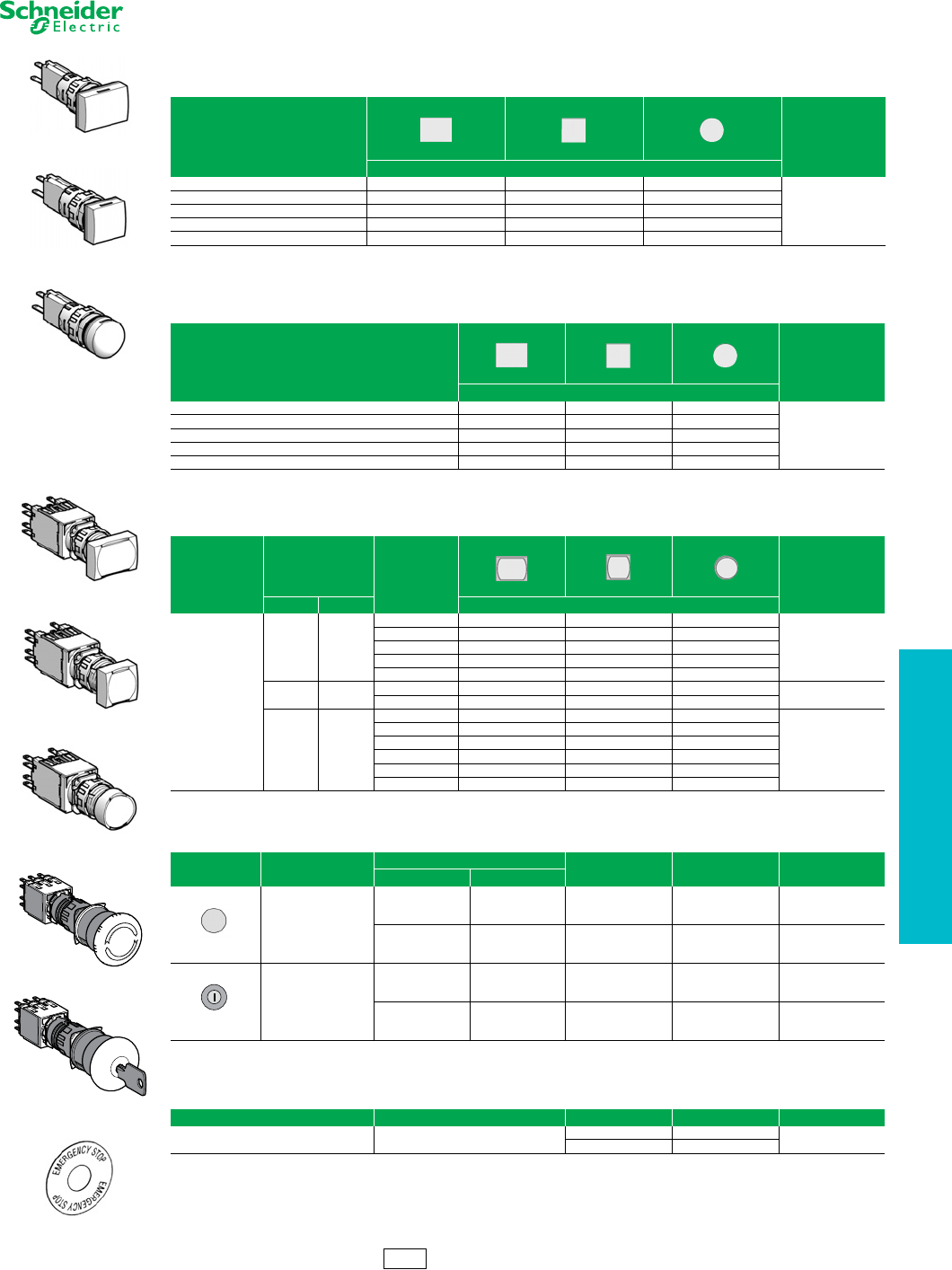 Schneider Electric

EMERGENCY STOP
EMERGENCY STOP