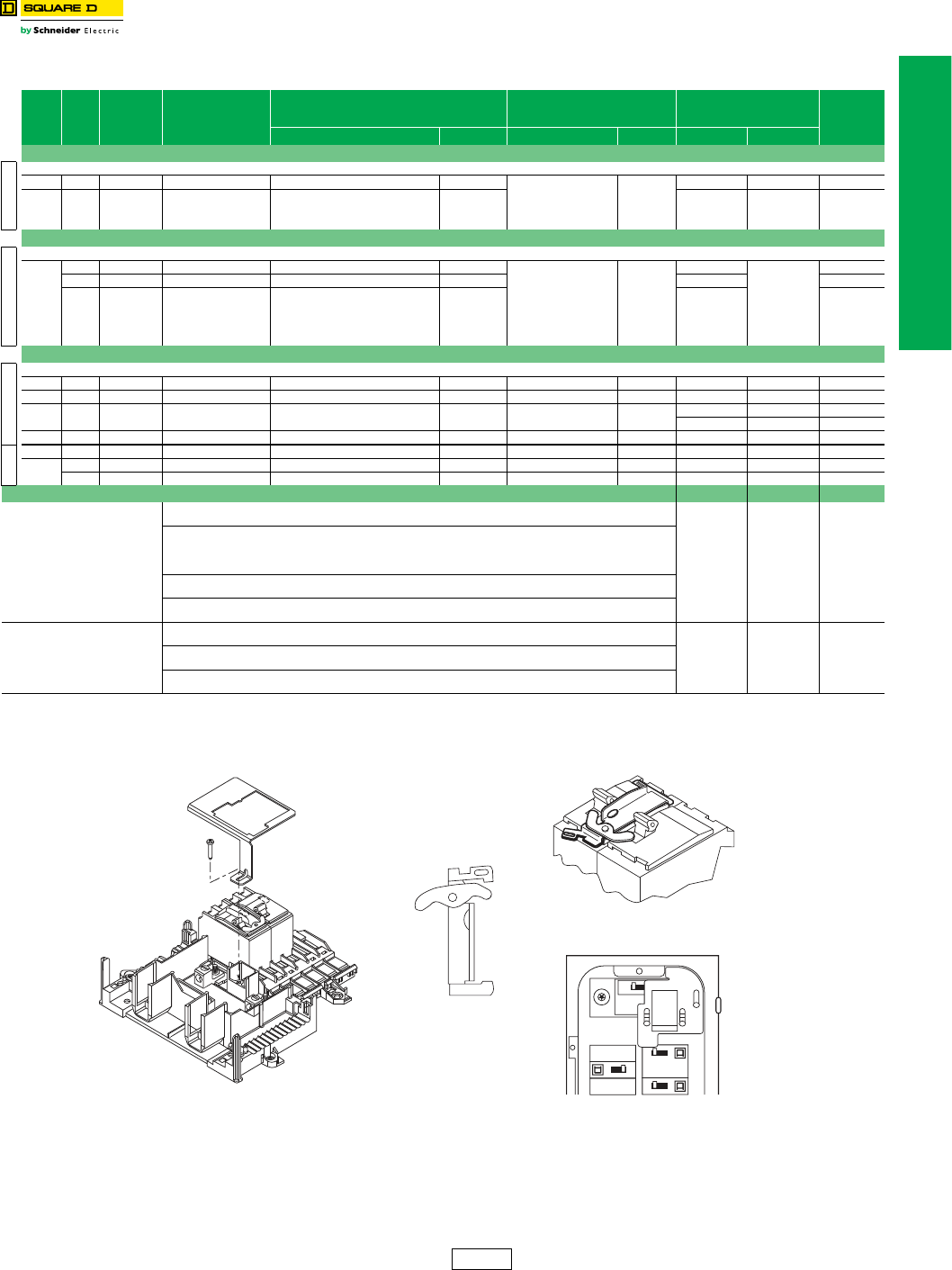 SQUARE D
by Schneider Electric