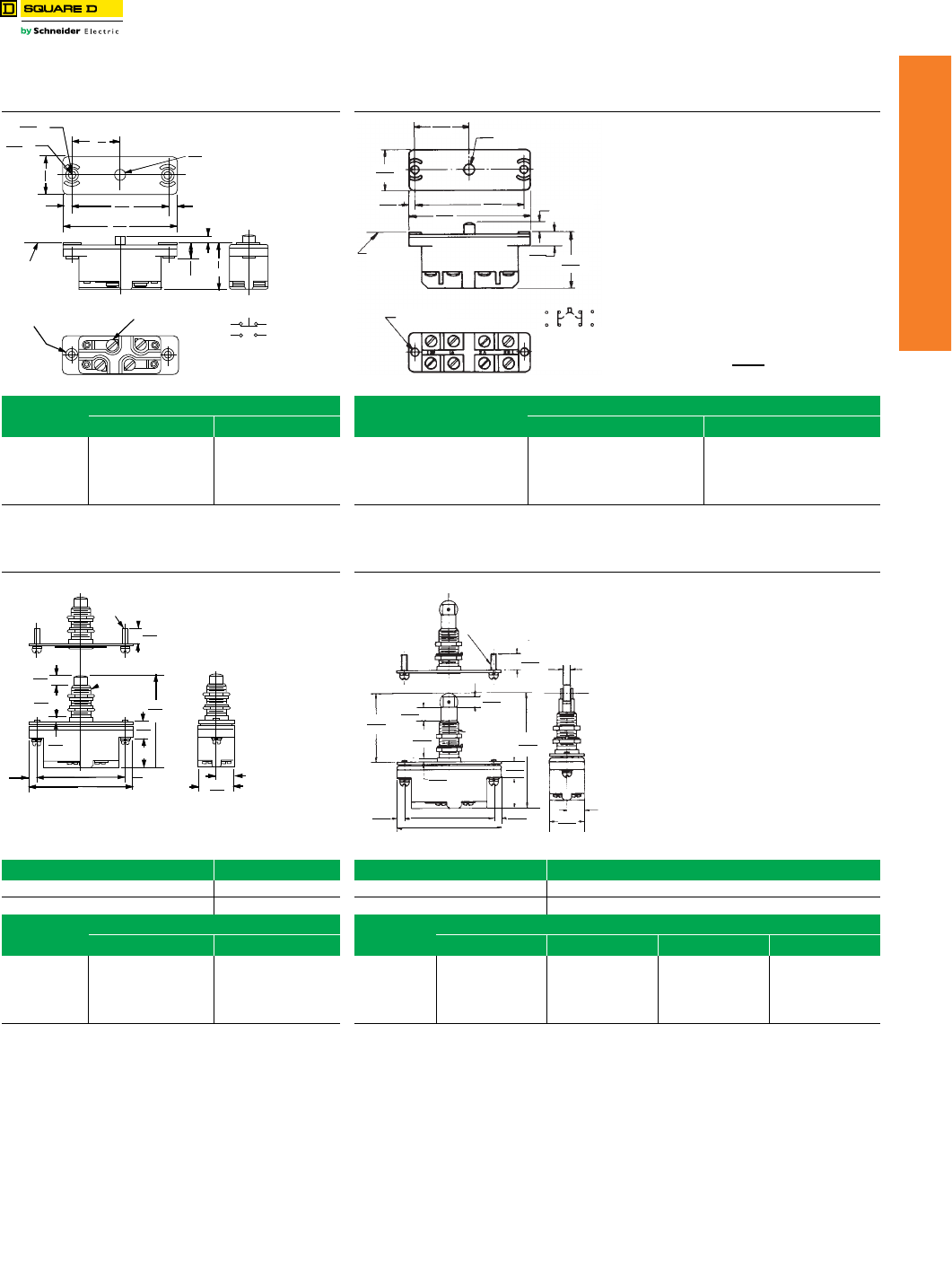 SQUARE D
by Schneider Electric