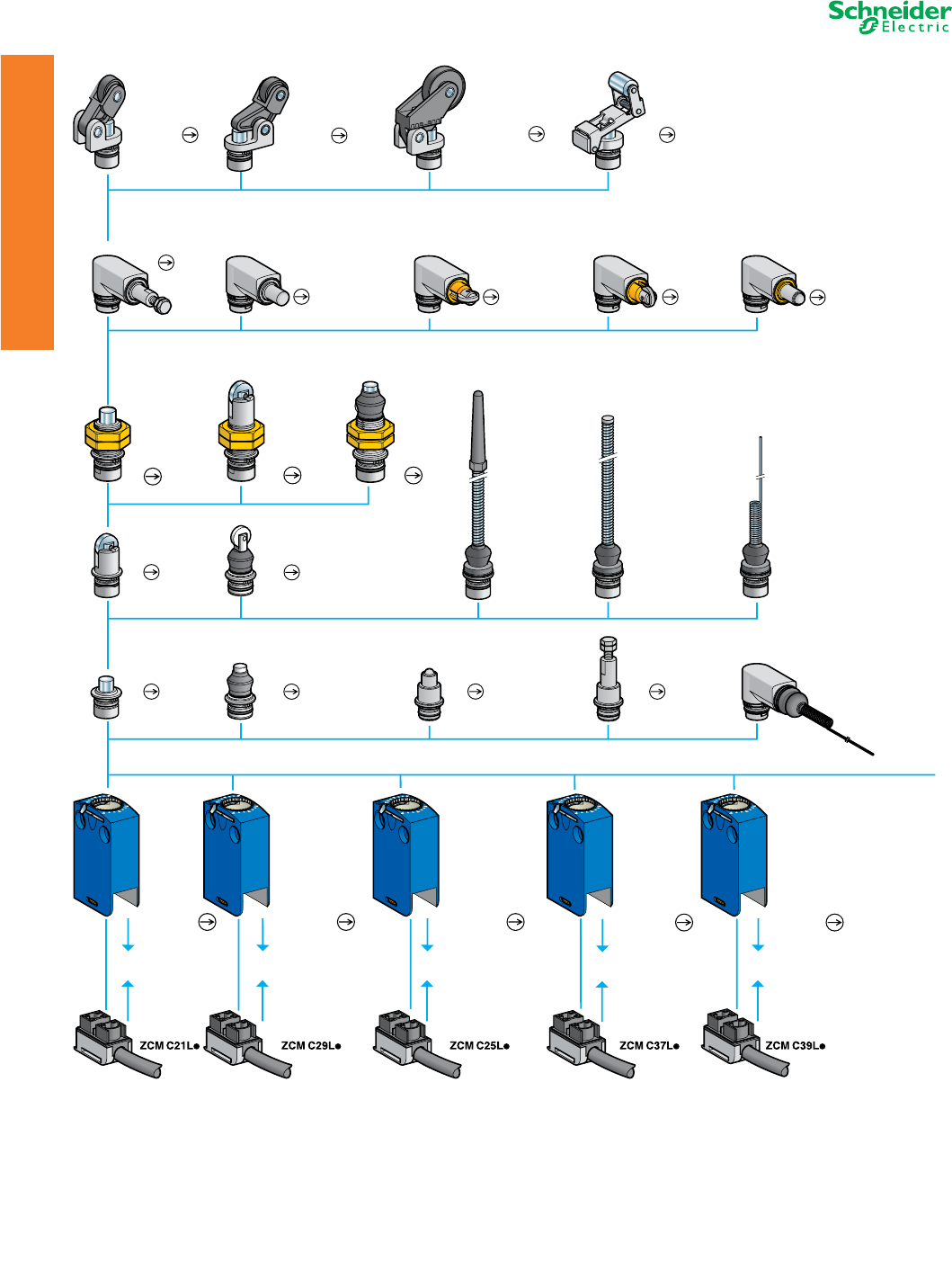 Schneider
Electric

ZCM C21L●
ZCM C29L●
ZCM C25L●
ZCM C37L●
ZCM C39L●