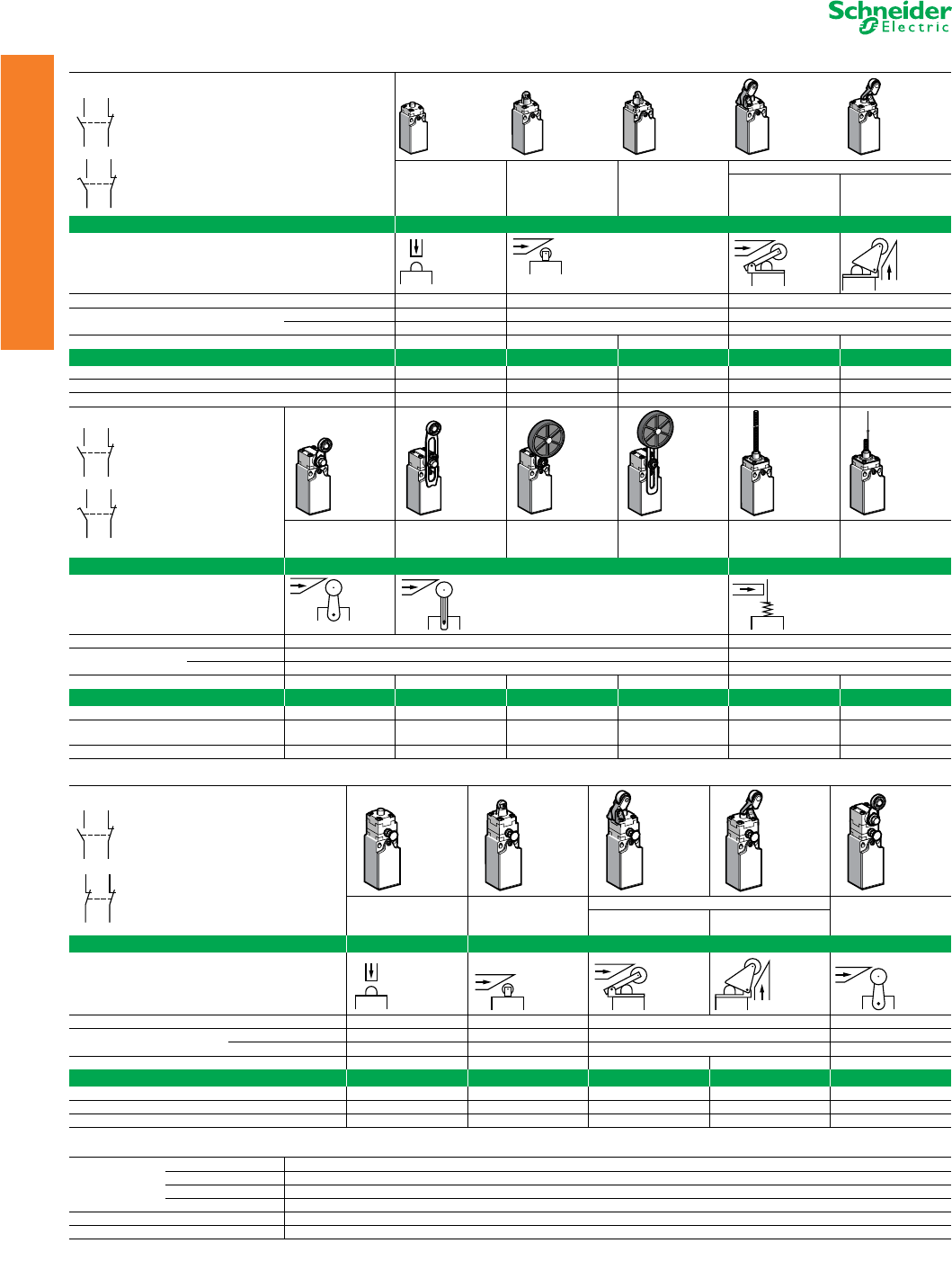 Schneider Electric