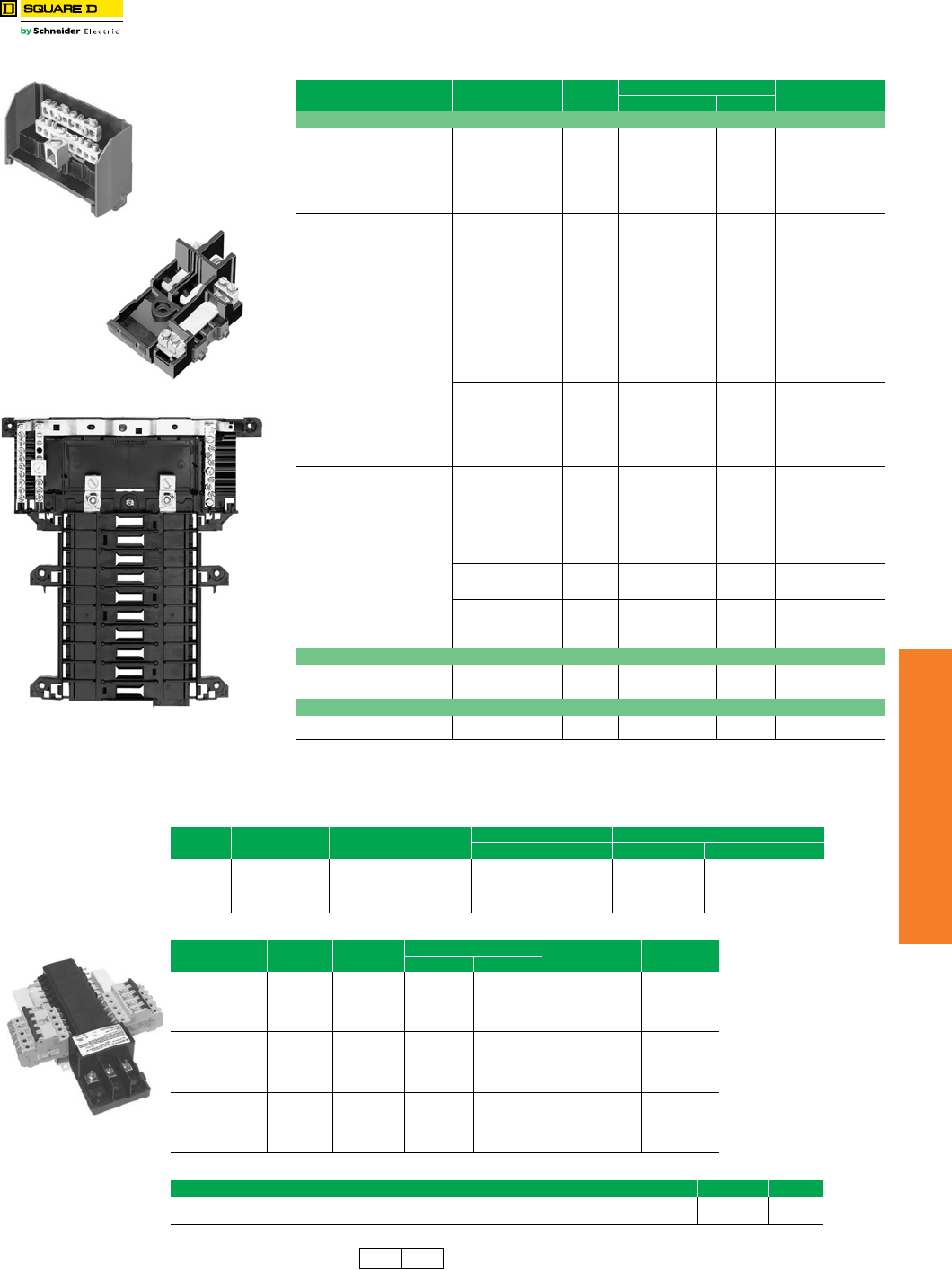 SQUARE D
by Schneider Electric