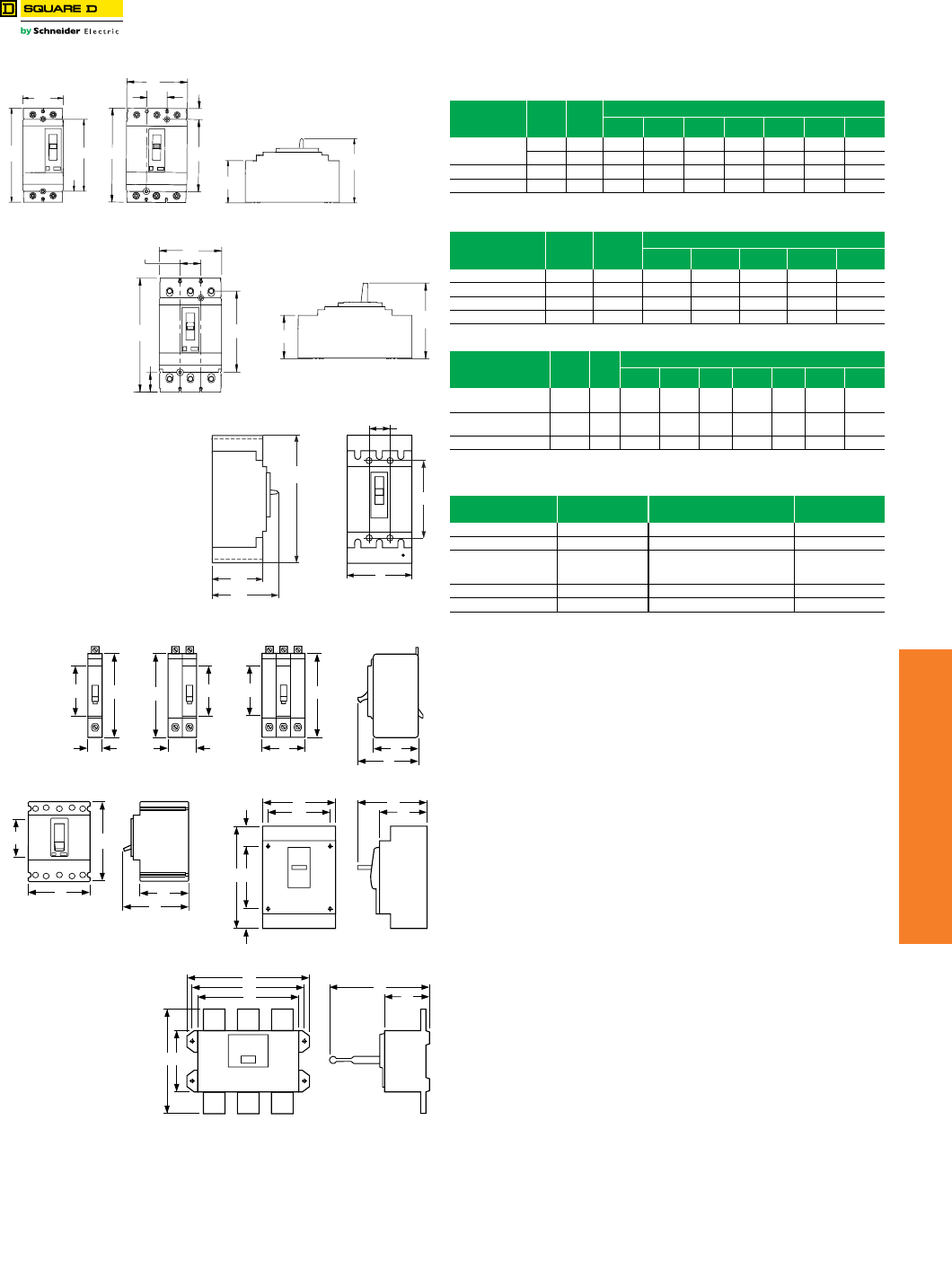 SQUARE D
by Schneider Electric