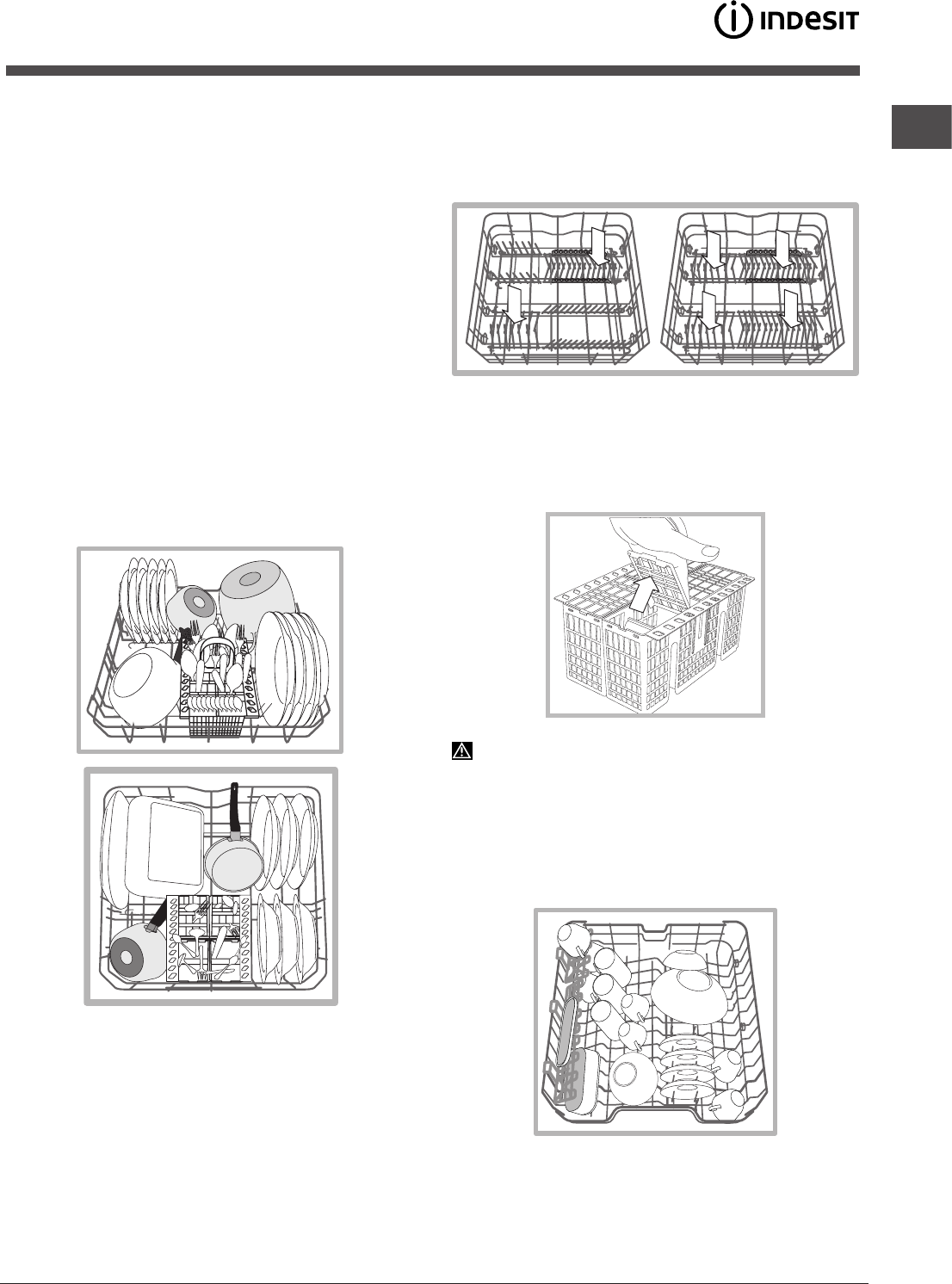 INDESIT