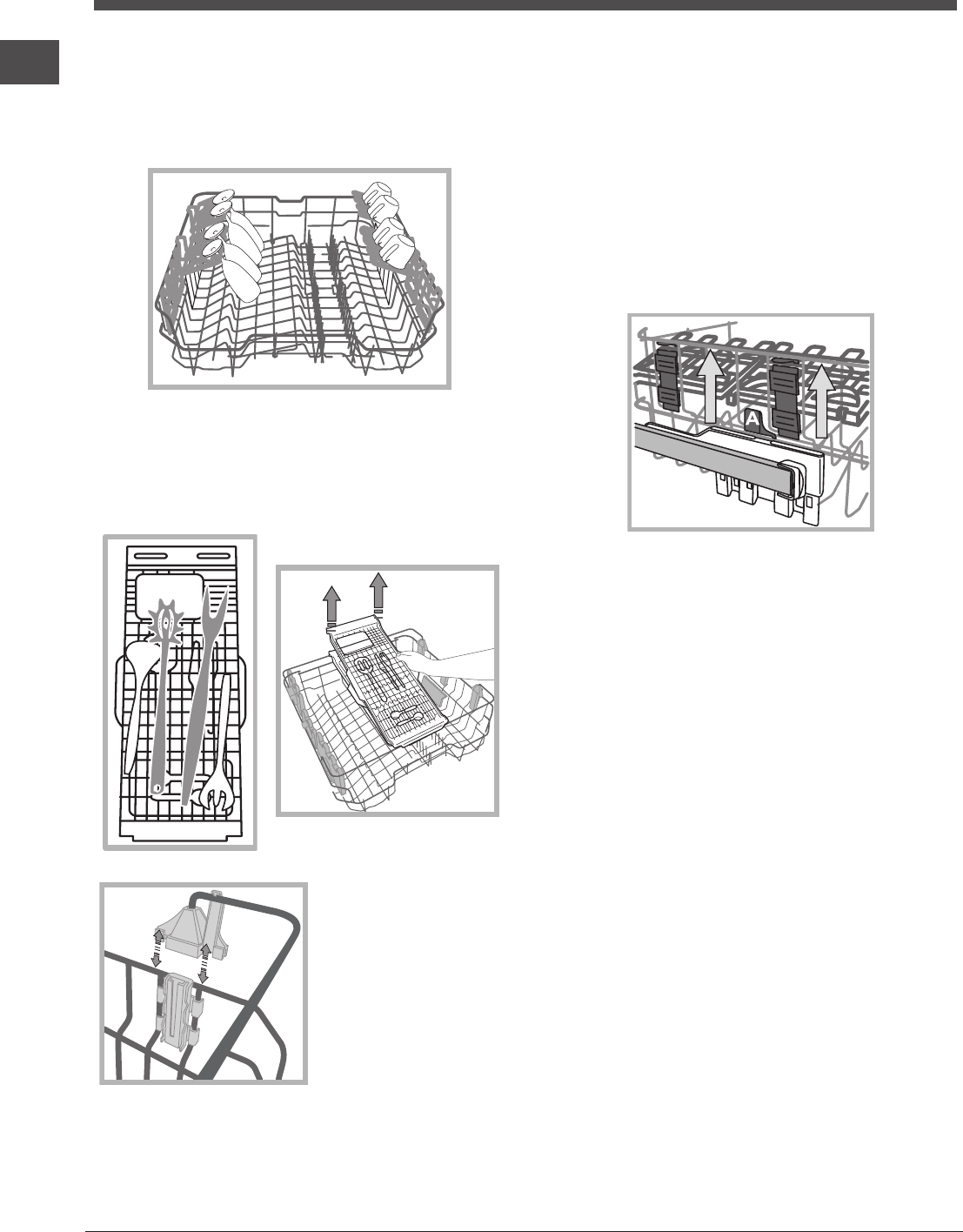 A