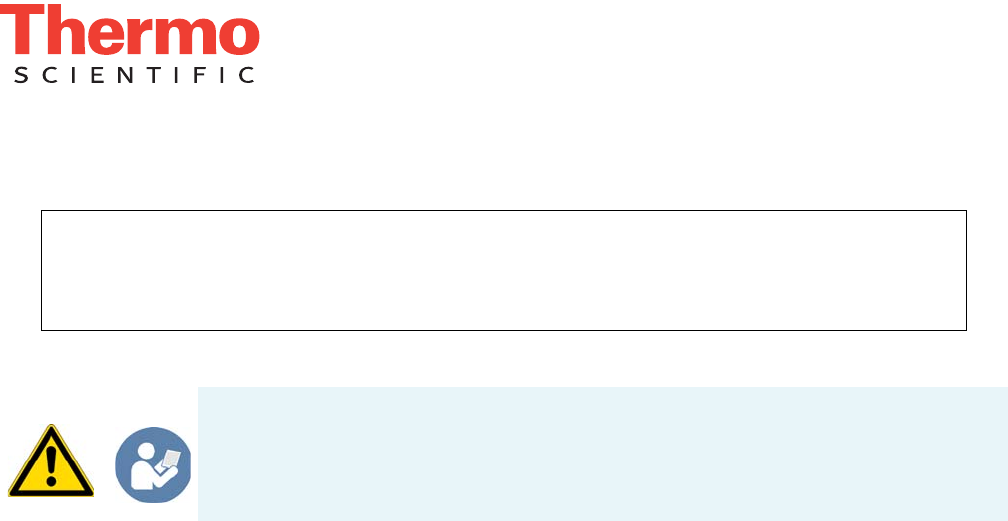 Thermo
SCIENTIFIC