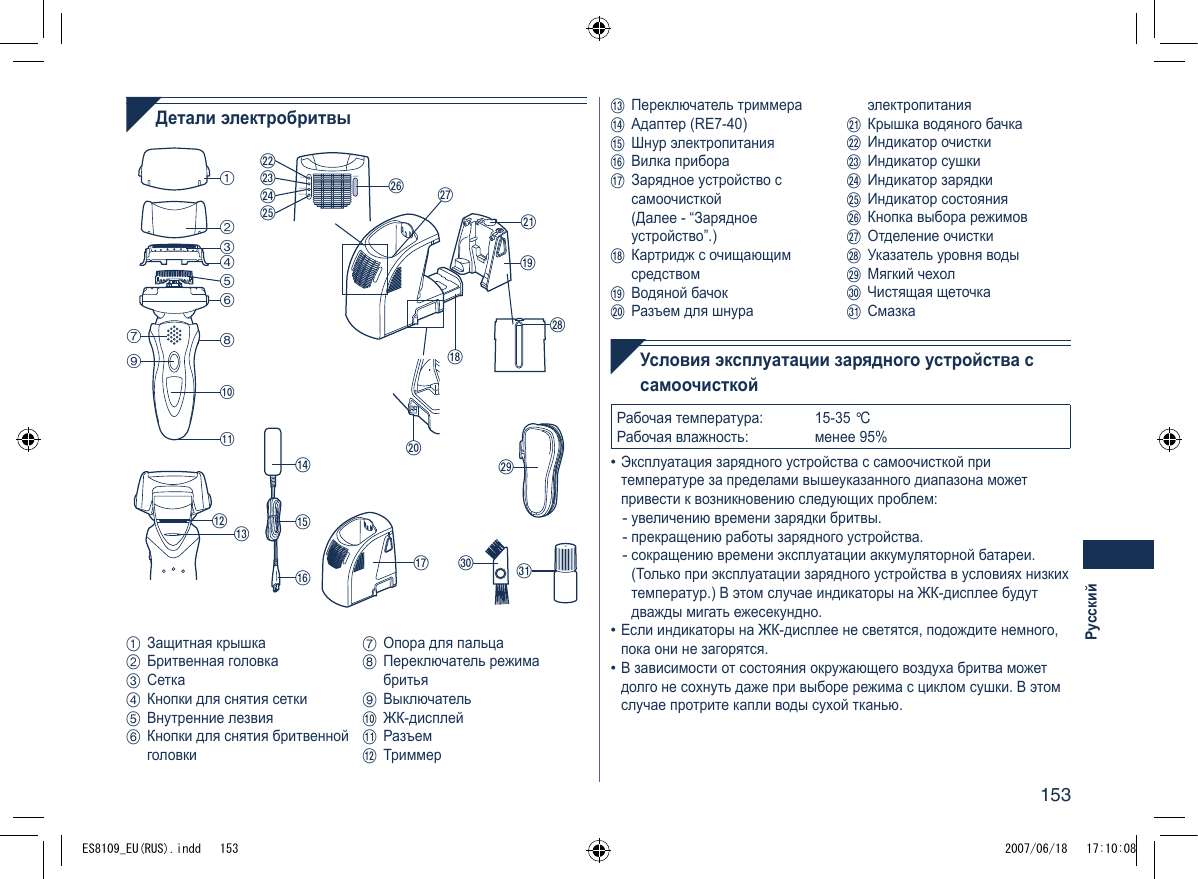 Детали электробритвы

① ② ③ ④ ⑤ ⑥ ⑦ ⑧ ⑨ ⑩ ⑪ ⑫ ⑬ ⑭ ⑮ ⑯ ⑰ ⑱ ⑲ ⑳ ㉑ ㉒ ㉓ ㉔ ㉕ ㉖ ㉗ ㉘ ㉙ ㉚ ㉛

① Защитная крышка
② Бритвенная головка
③ Сетка
④ Кнопки для снятия сетки
⑤ Внутренние лезвия
⑥ Кнопки для снятия бритвенной головки
⑦ Опора для пальца
⑧ Переключатель режима бритья
⑨ Выключатель
⑩ ЖК-дисплей
⑪ Разъем
⑫ Триммер
⑬ Переключатель триммера
⑭ Адаптер (RE7-40)
⑮ Шнур электропитания
⑯ Вилка прибора
⑰ Зарядное устройство с самоочисткой (Далее - “Зарядное устройство”.)
⑱ Картридж с очищающим средством
⑲ Водяной бачок
⑳ Разъем для шнура электропитания
㉑ Крышка водяного бачка
㉒ Индикатор очистки
㉓ Индикатор сушки
㉔ Индикатор зарядки
㉕ Индикатор состояния
㉖ Кнопка выбора режимов
㉗ Отделение очистки
㉘ Указатель уровня воды
㉙ Мягкий чехол
㉚ Чистящая щеточка
㉛ Смазка

Условия эксплуатации зарядного устройства с самоочисткой

| Рабочая температура: | 15-35 °C |
|---|---|
| Рабочая влажность: | менее 95% |

• Эксплуатация зарядного устройства с самоочисткой при температуре за пределами вышеуказанного диапазона может привести к возникновению следующих проблем:
- увеличению времени зарядки бритвы.
- прекращению работы зарядного устройства.
- сокращению времени эксплуатации аккумуляторной батареи. (Только при эксплуатации зарядного устройства в условиях низких температур.) В этом случае индикаторы на ЖК-дисплее будут дважды мигать ежесекундно.
• Если индикаторы на ЖК-дисплее не светятся, подождите немного, пока они не загорятся.
• В зависимости от состояния окружающего воздуха бритва может долго не сохнуть даже при выборе режима с циклом сушки. В этом случае протрите капли воды сухой тканью.

Русский

153

ES8109_EU(RUS).indd 153
2007/06/18 17:10:08