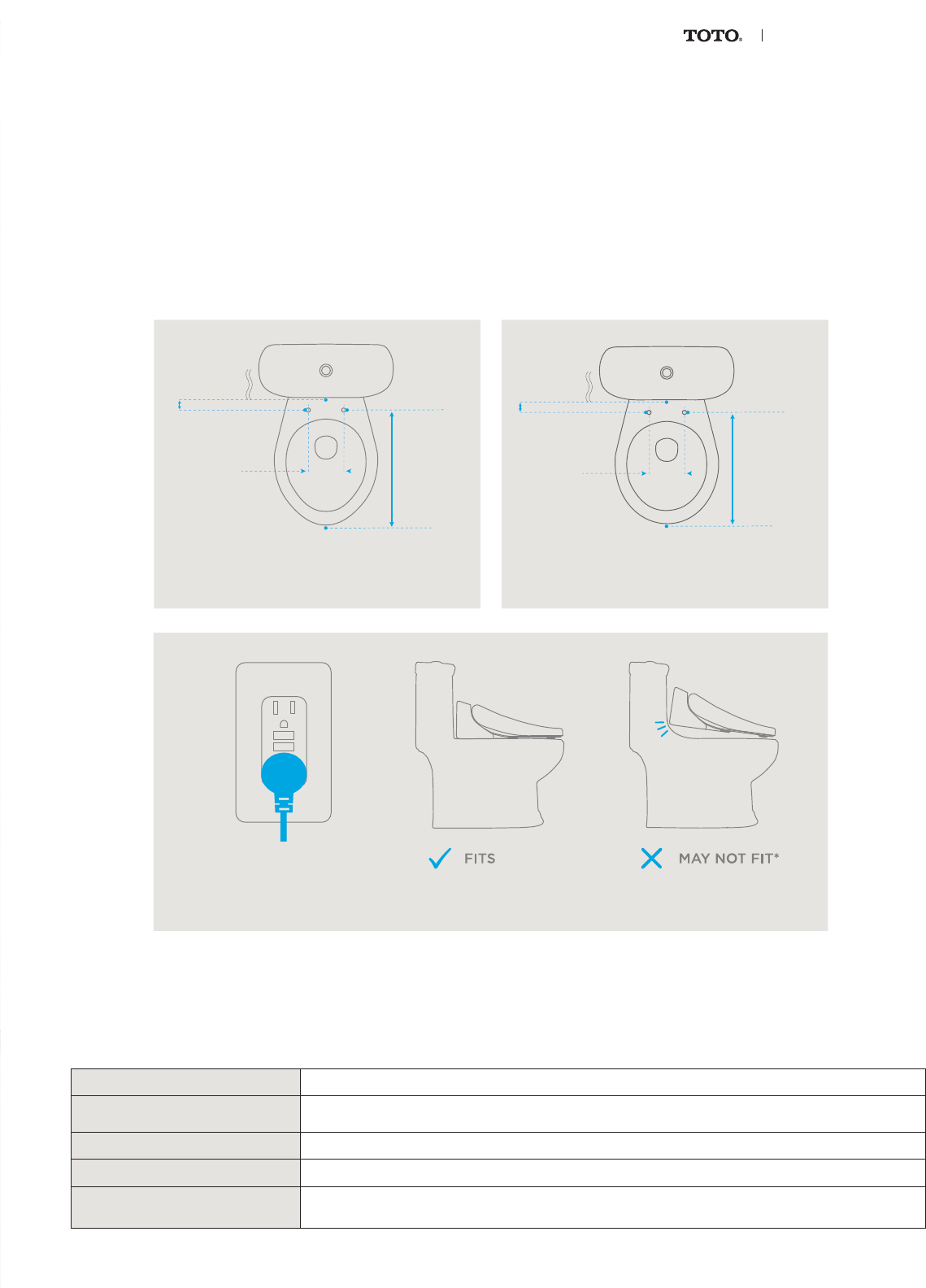 TOTO.

FITS

MAY NOT FIT*