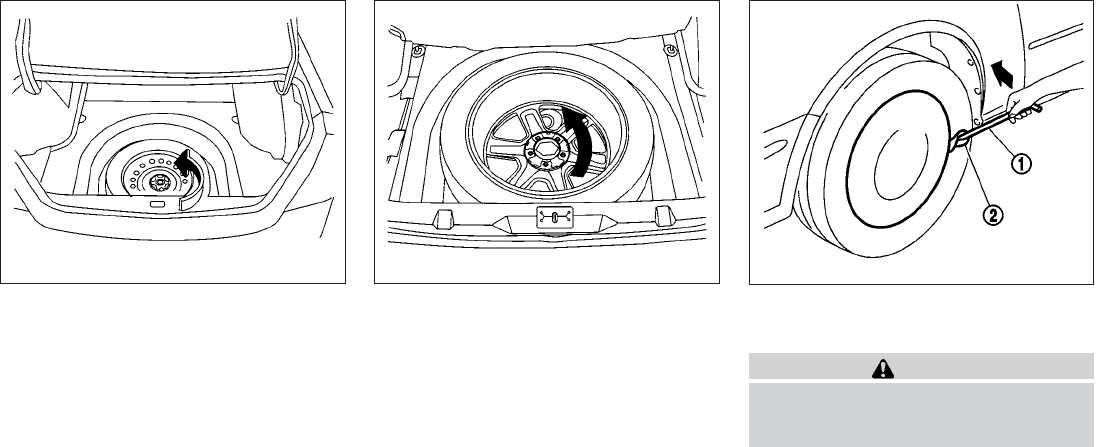 ①

②