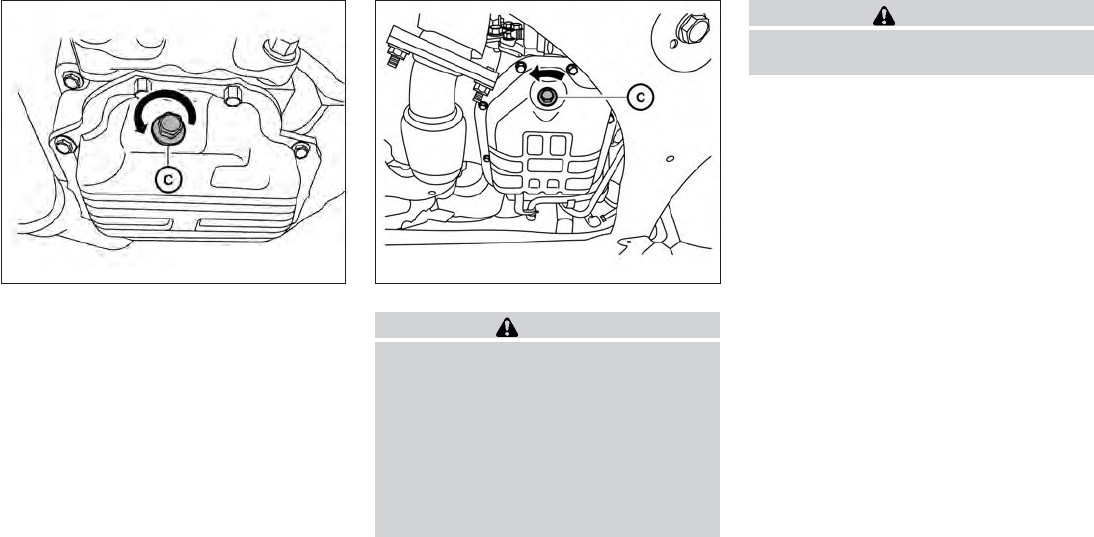 C

C