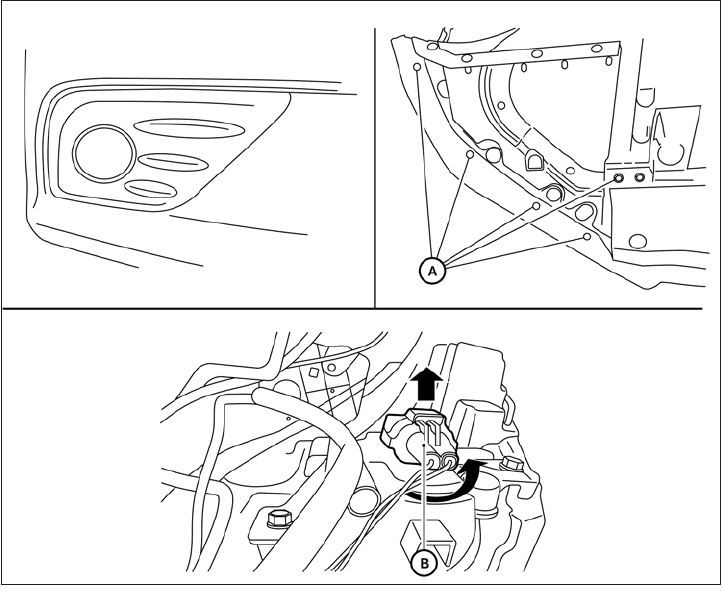 A

B