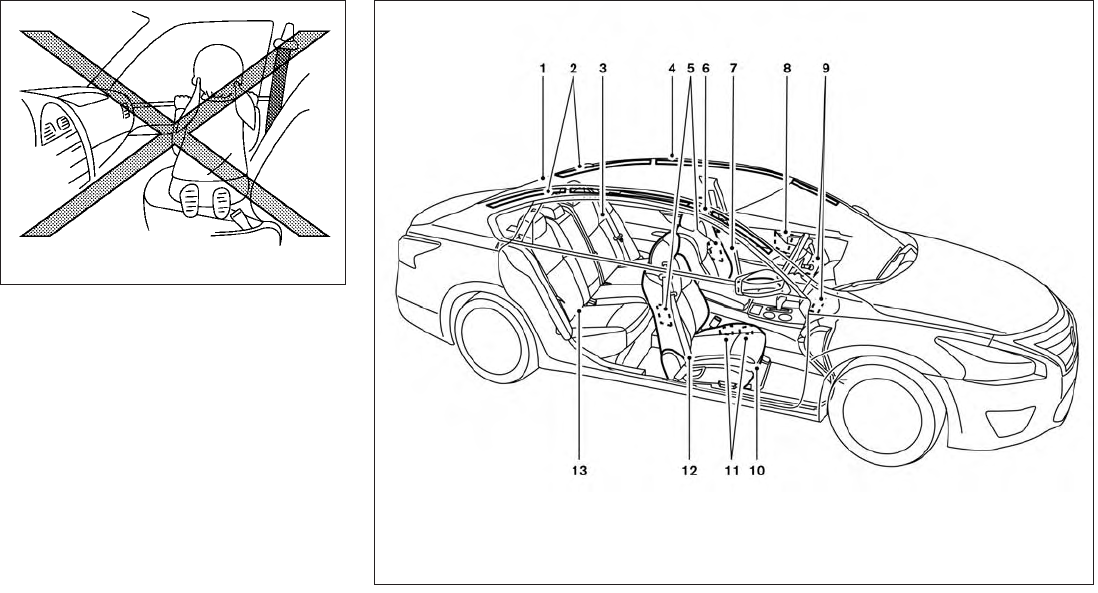 1
2
3
4
5
6
7
8
9
13
12
11
10