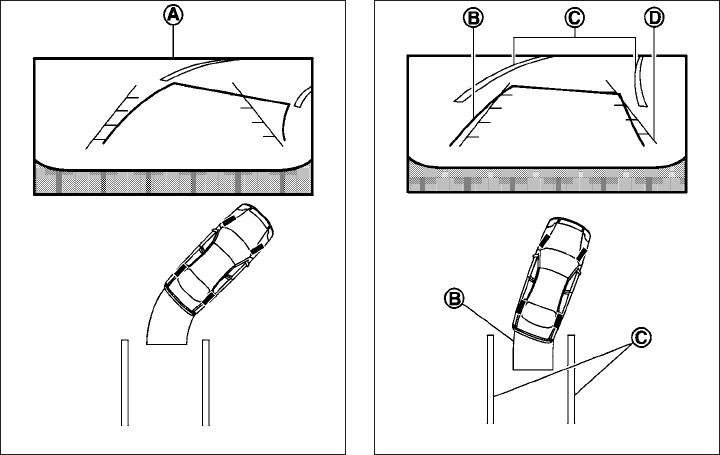 A
B
C
D
B
C