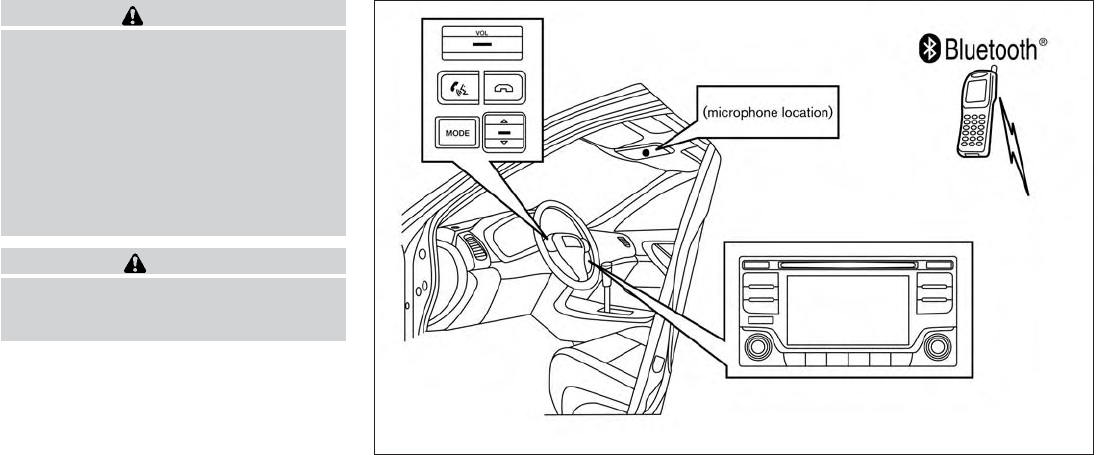 VOL

MODE

(microphone location)

Bluetooth®