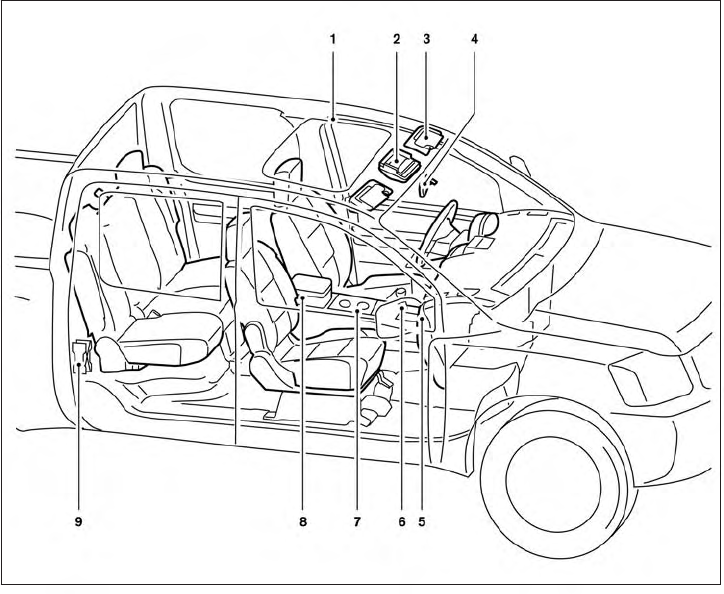 1
2
3
4
9
8
7
6
5