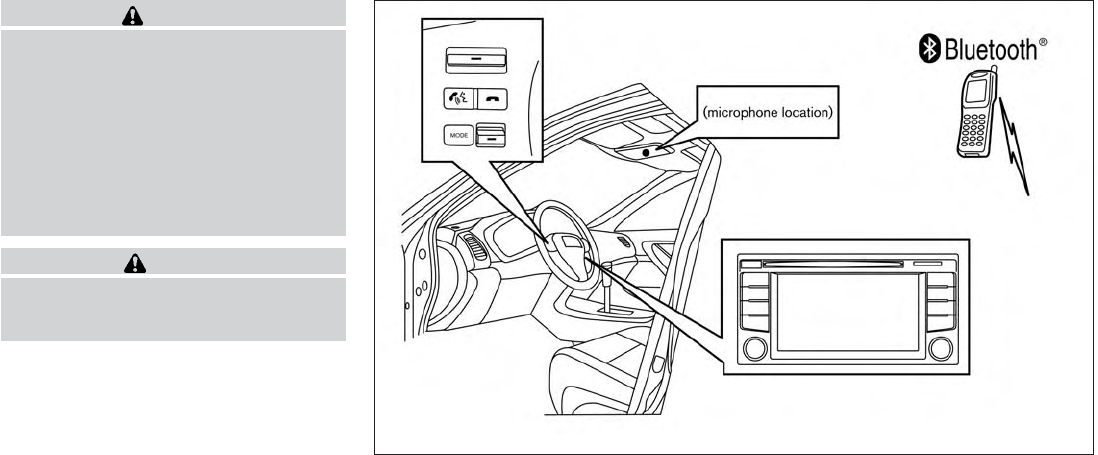 MODE

(microphone location)

Bluetooth®