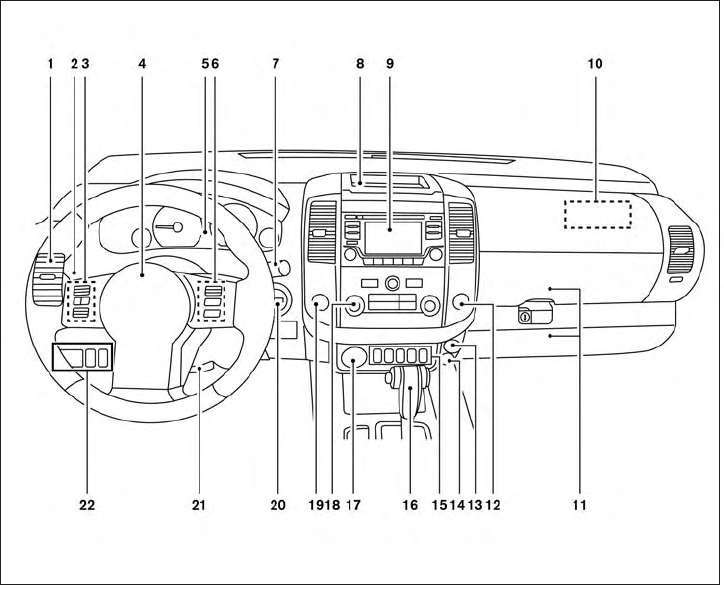 1 2 3 4 5 6 7 8 9 10

22 21 20 19 18 17 16 15 14 13 12 11