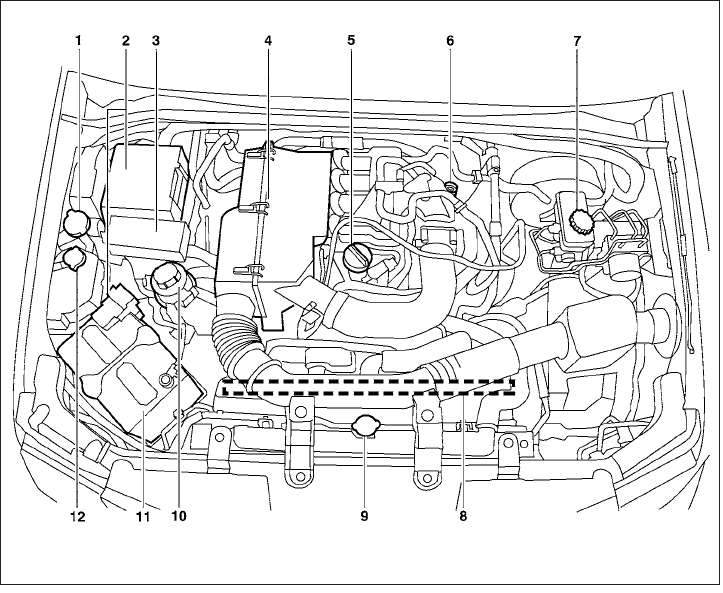 1 2 3 4 5 6 7

12 11 10 9 8