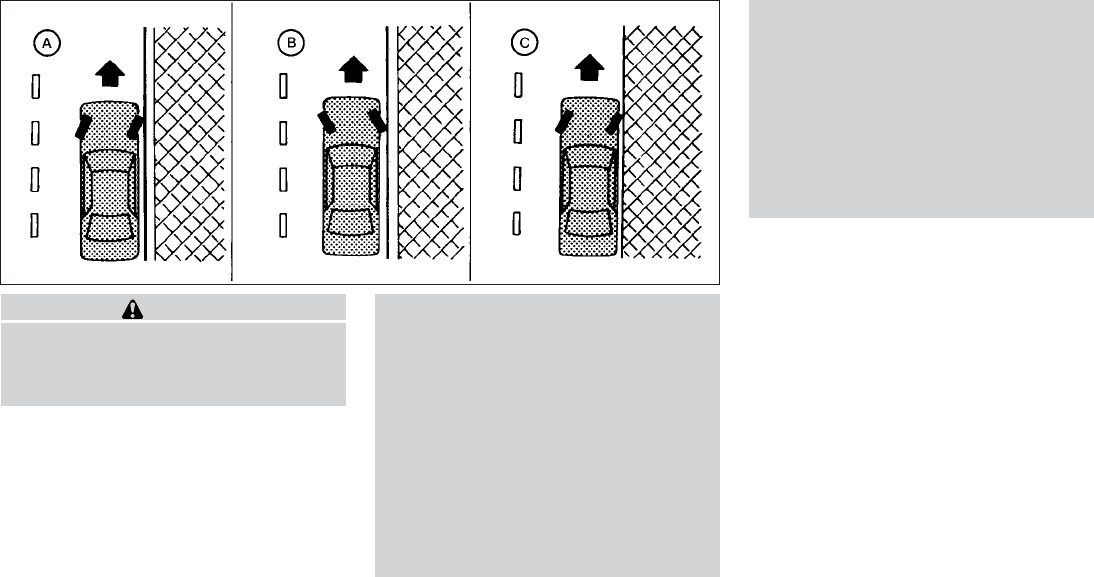 A

B

C