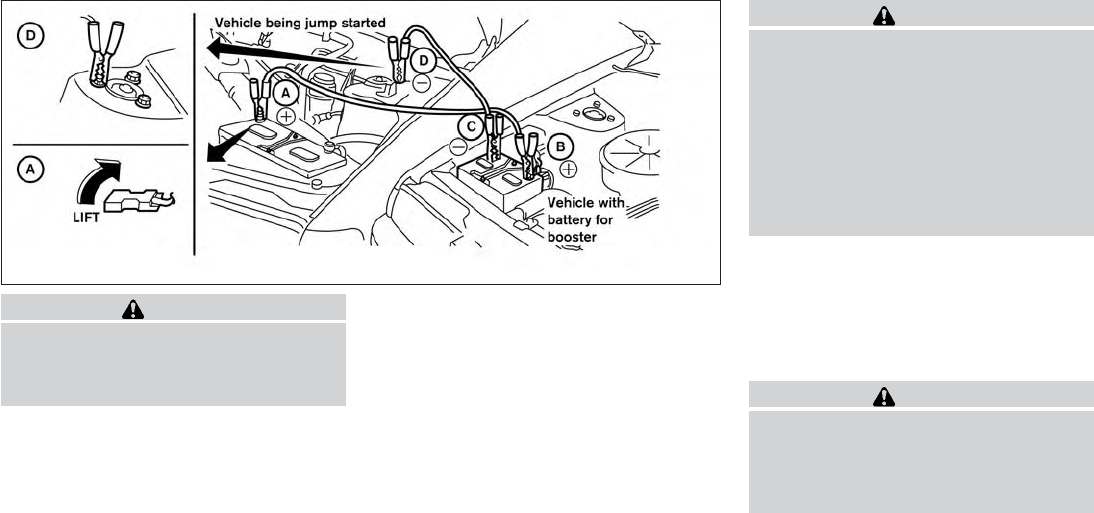 D

A

LIFT

Vehicle being jump started

D

A

C

B

Vehicle with battery for booster