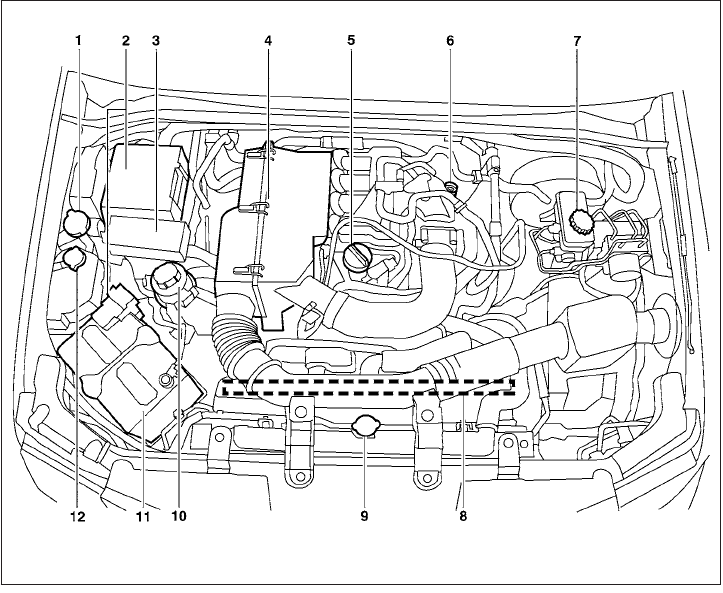 1
2
3
4
5
6
7
12
11
10
9
8