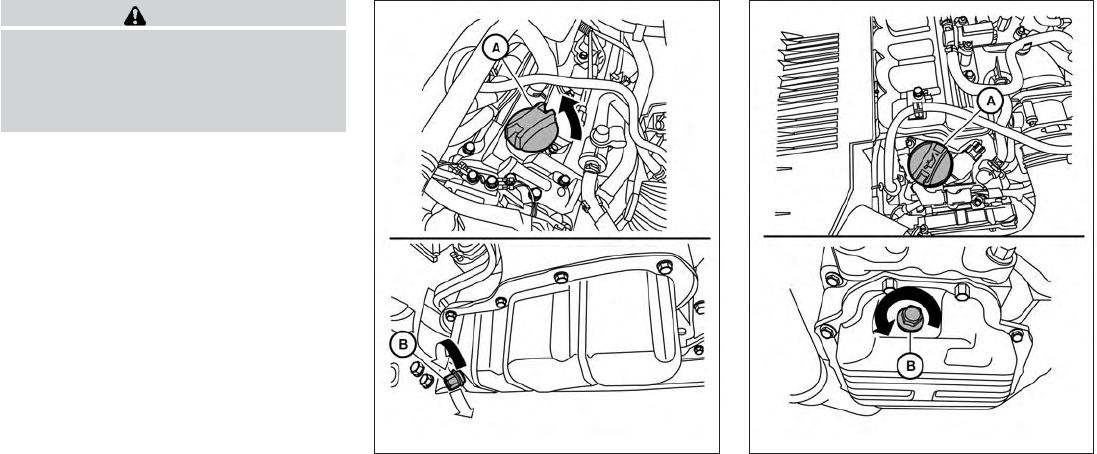 A

B

A

B