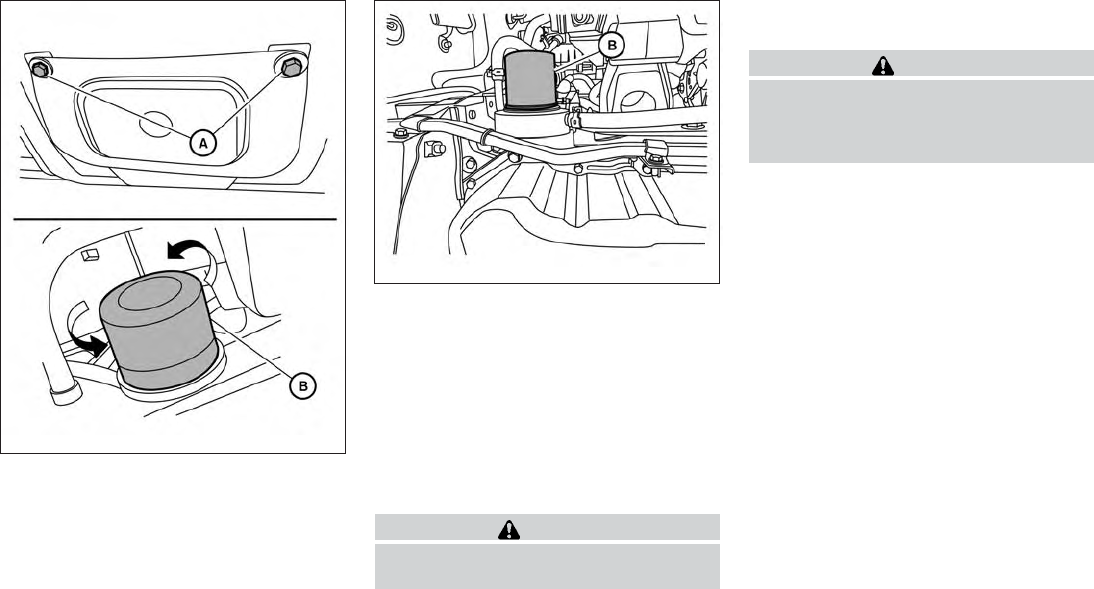 A

B

B