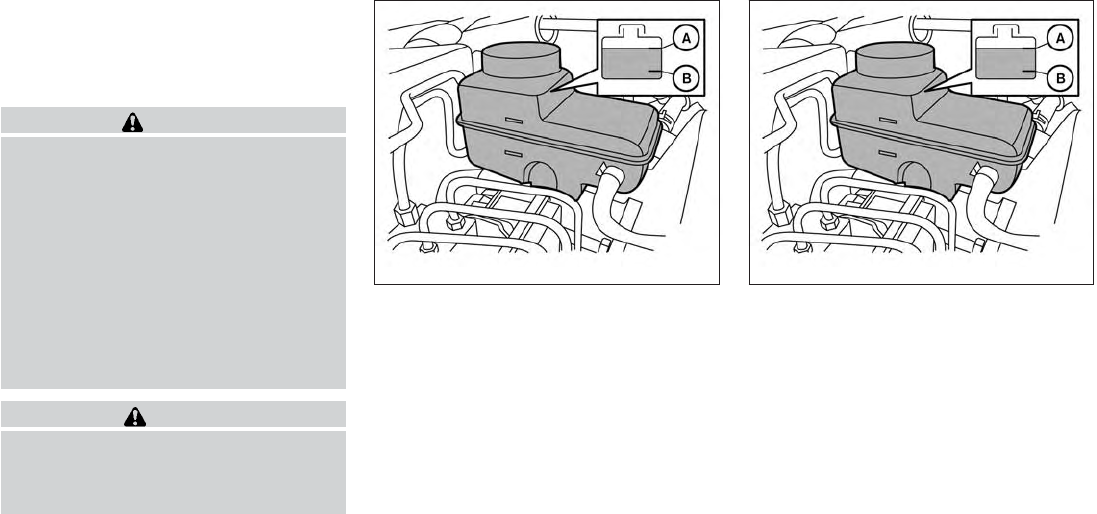 A
B

A
B